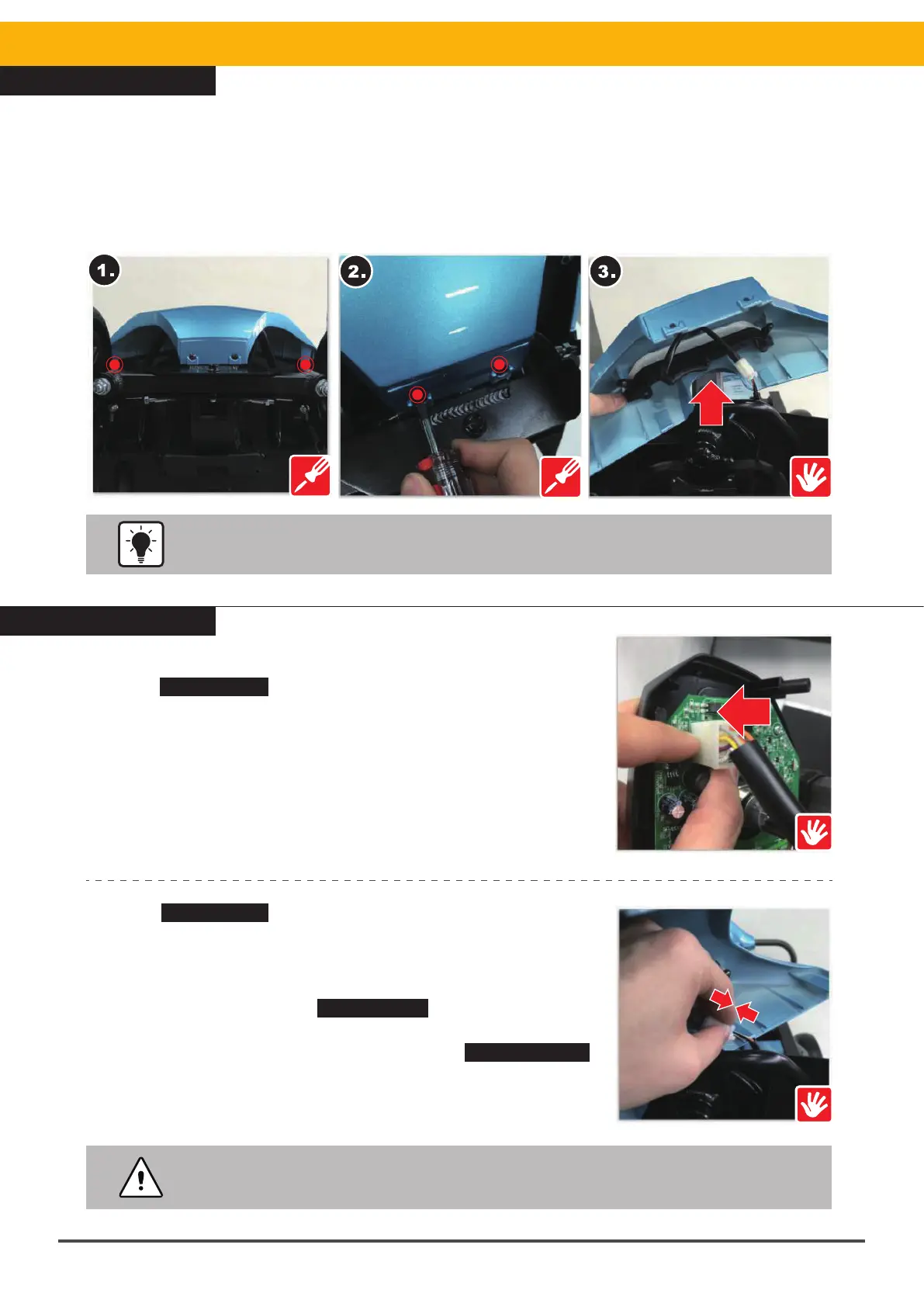 1.

2.

3.