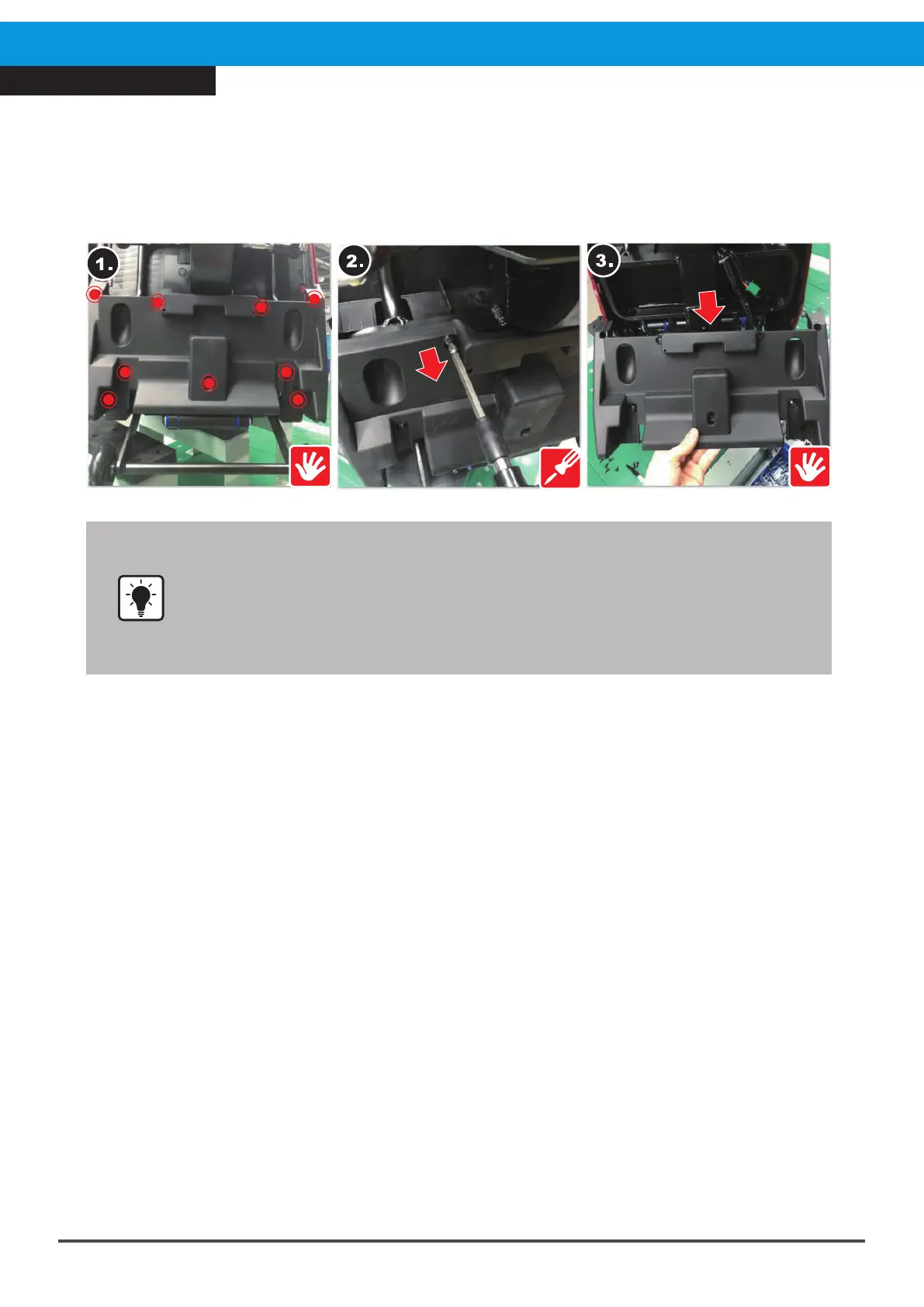 1.

2.

3.