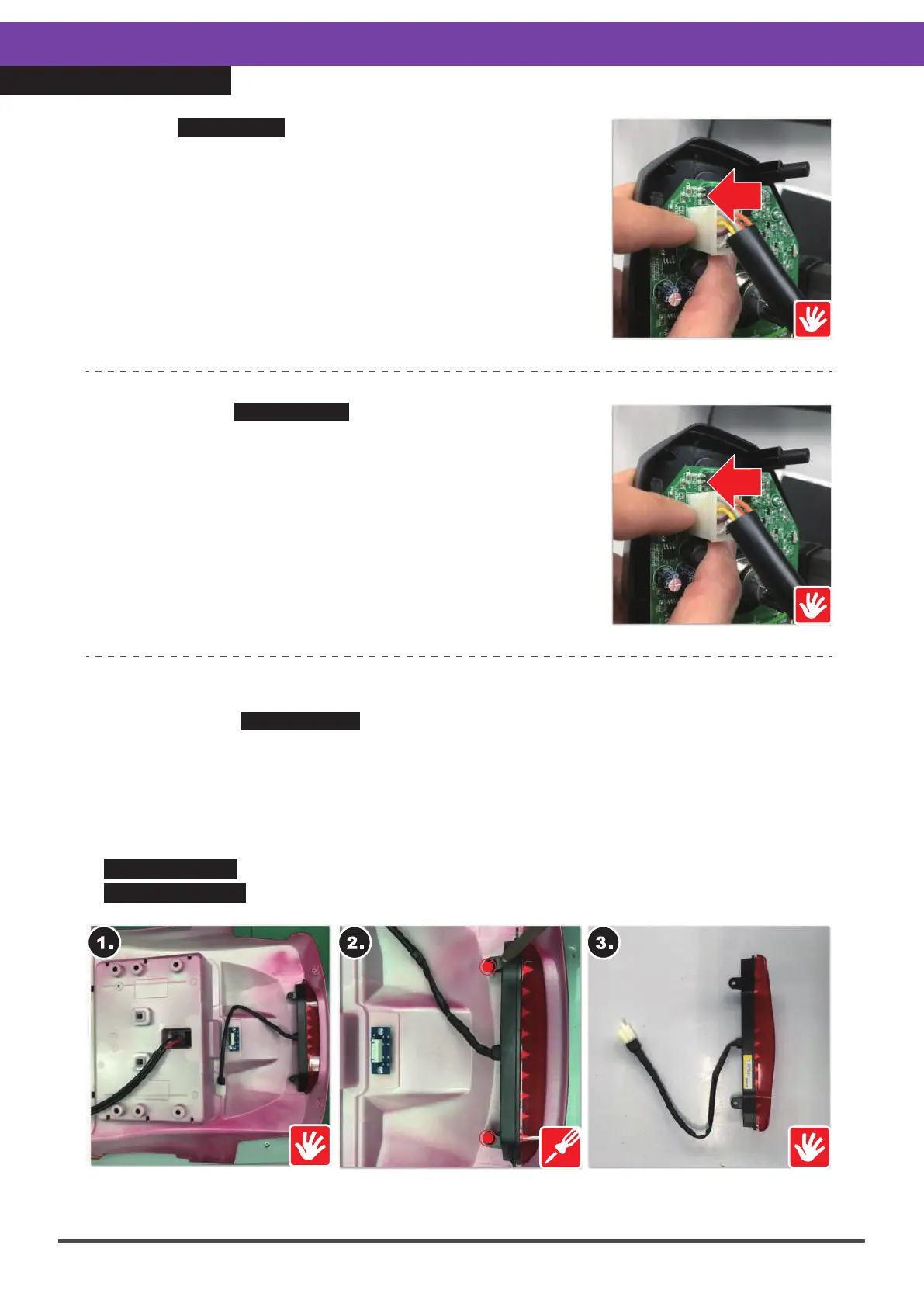 1.

2.

3.