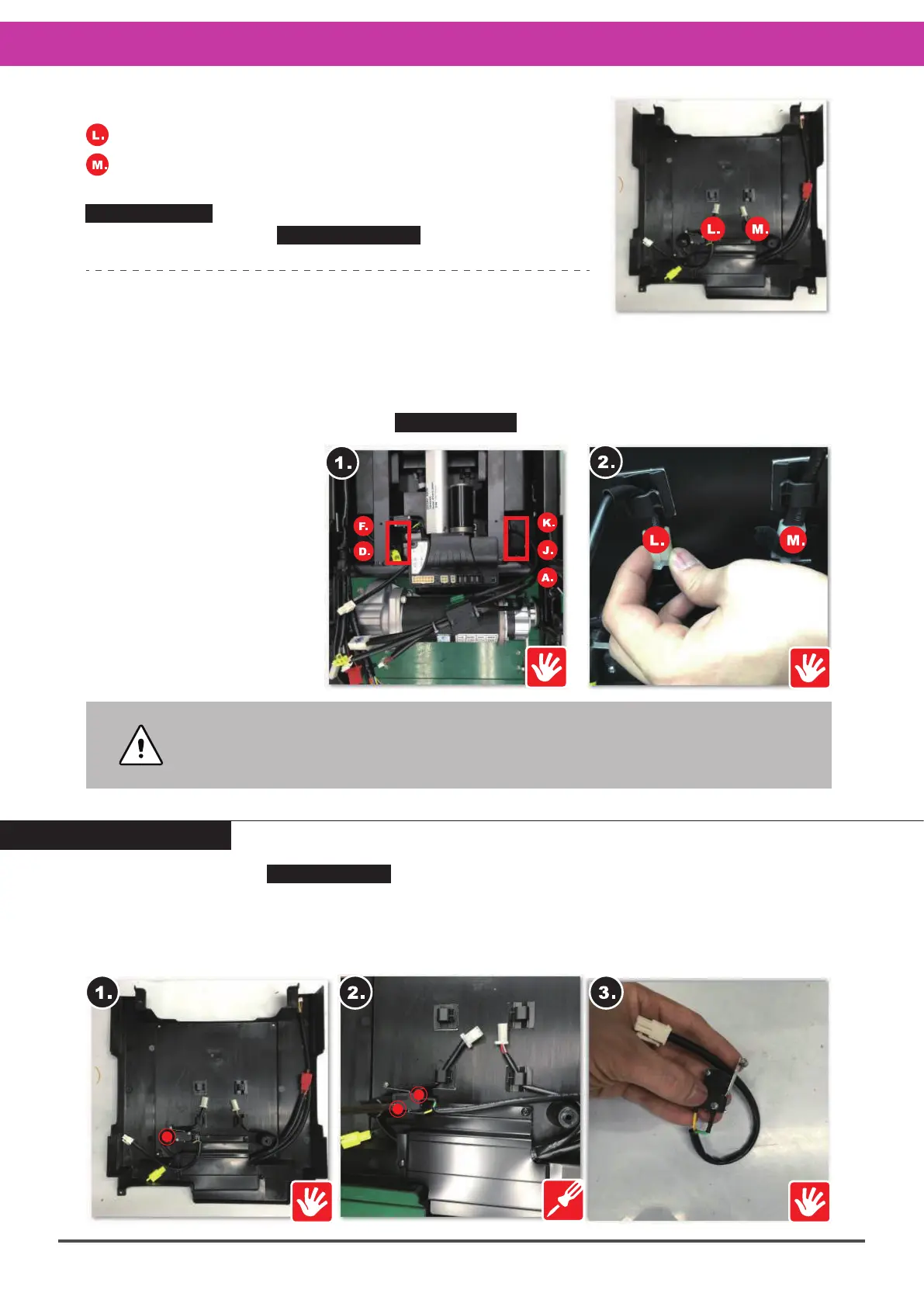 L.

M.

L. M.

1.

F.

D.

K.

J.

A.

2.

L.

M.

1.

2.

3.