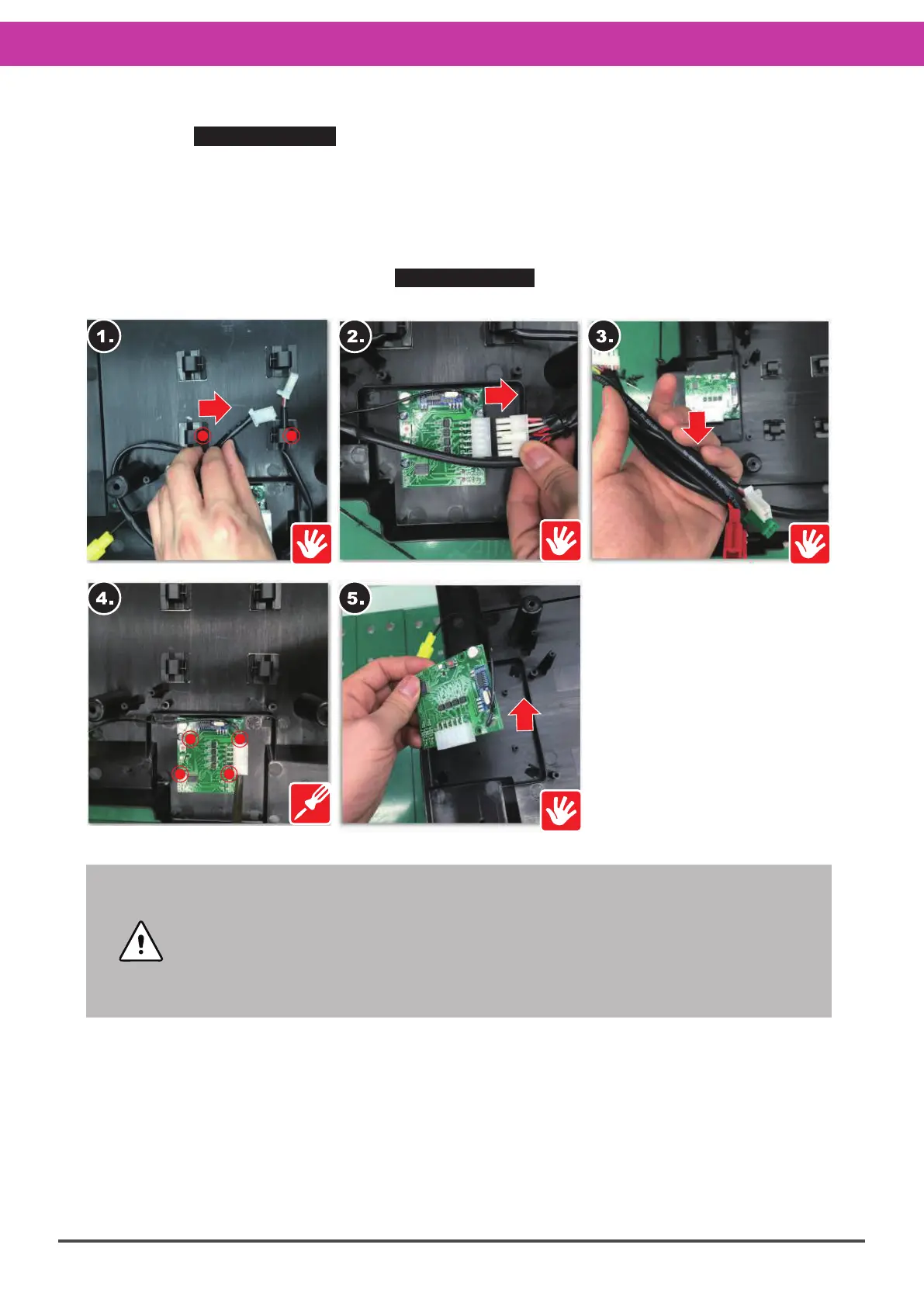 1.

2.

3.

4.

5.