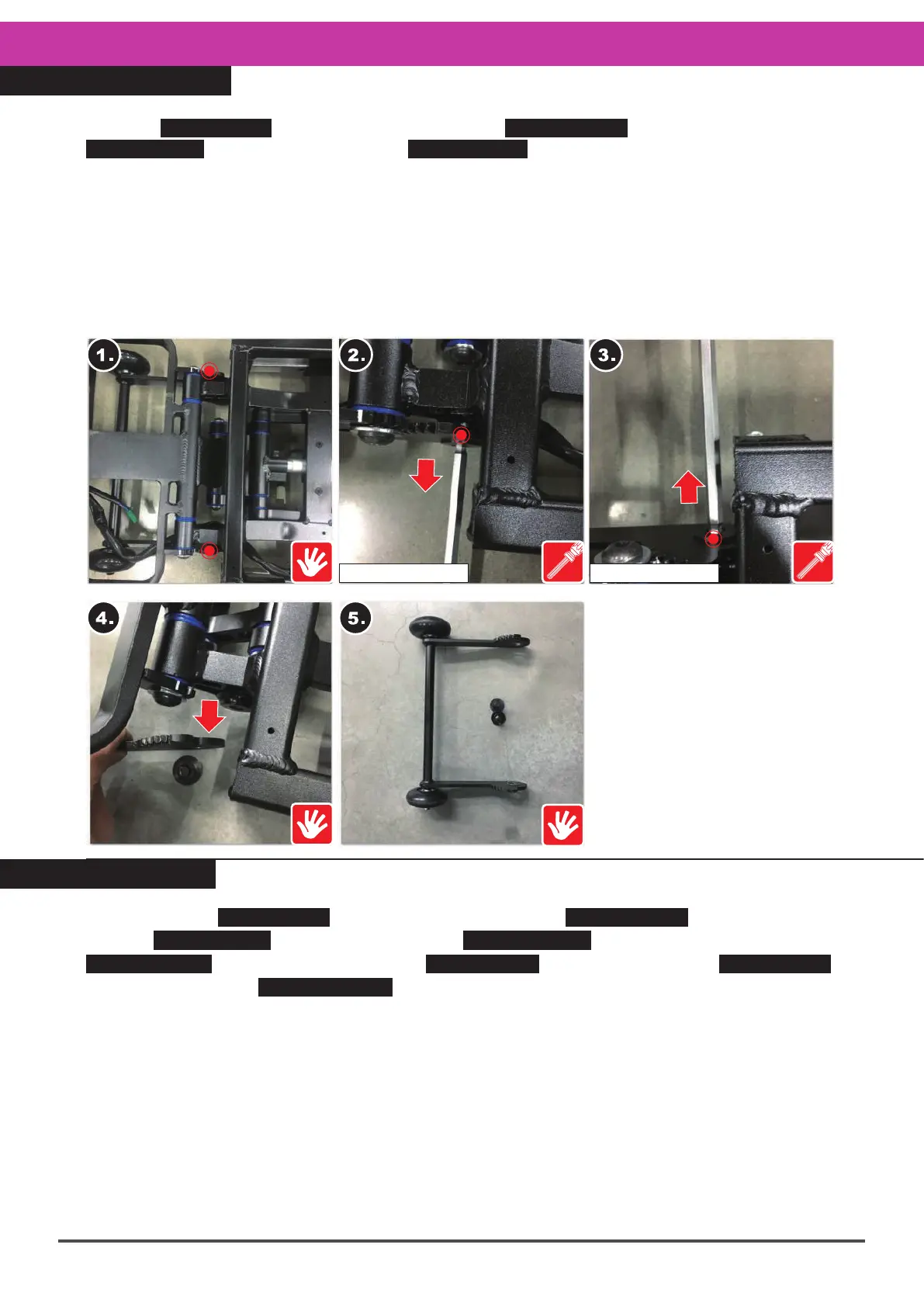 1.

2.

3.

4.

5.