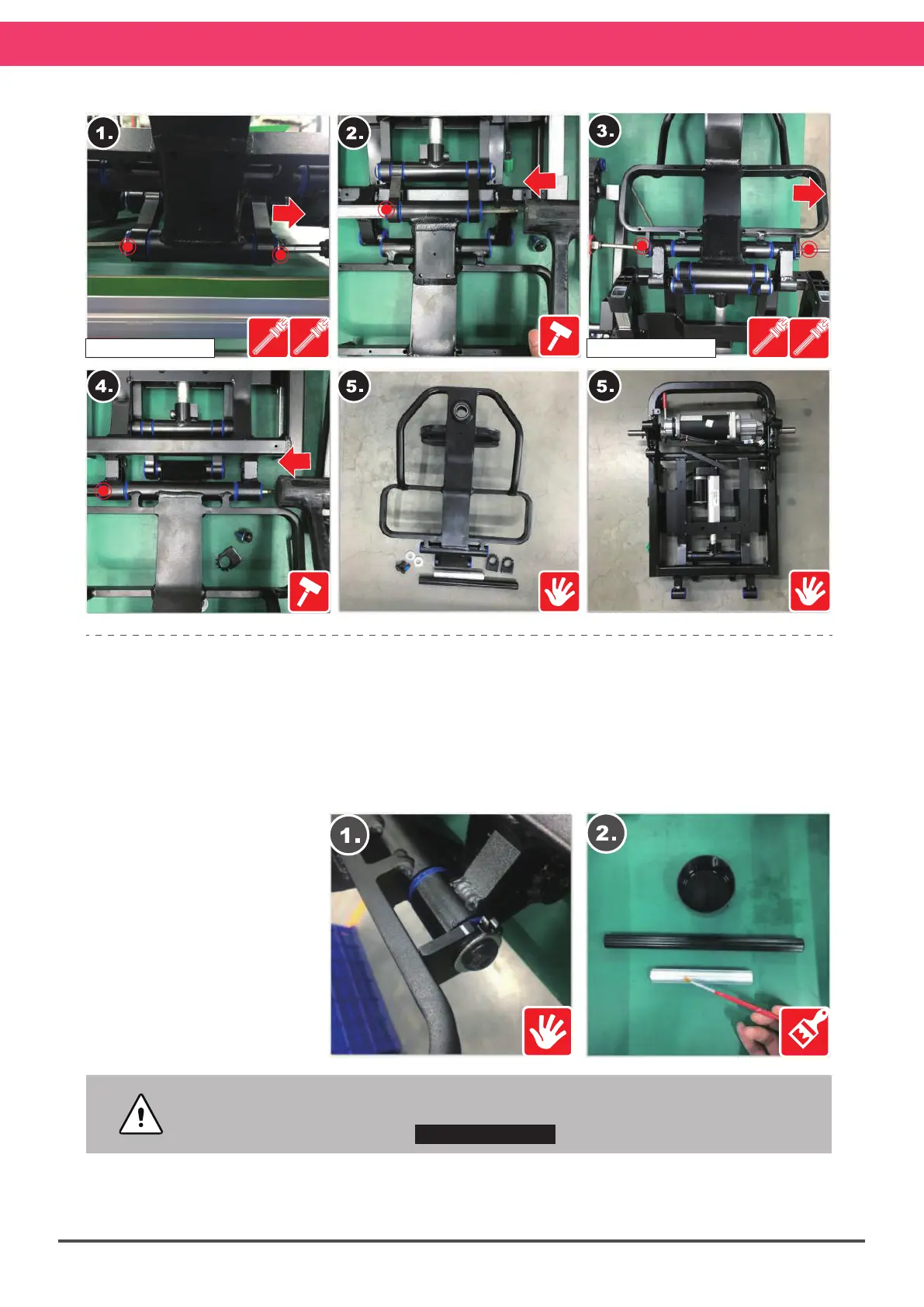 1.

2.

3.

4.

5.

5.

1.

2.