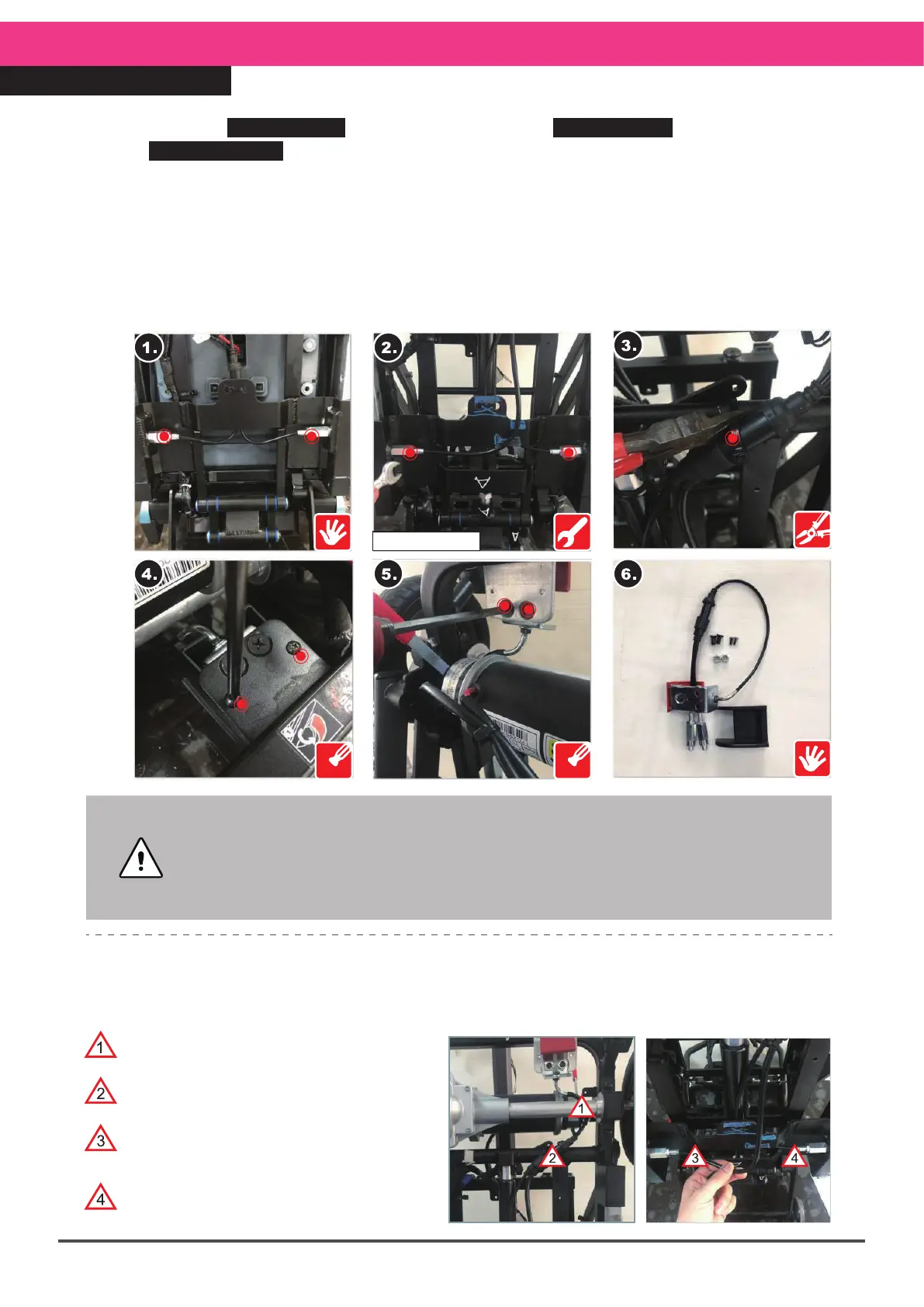 1.

2.

3.

4.

5.

6.

1

2

3

4

1

2

3

4