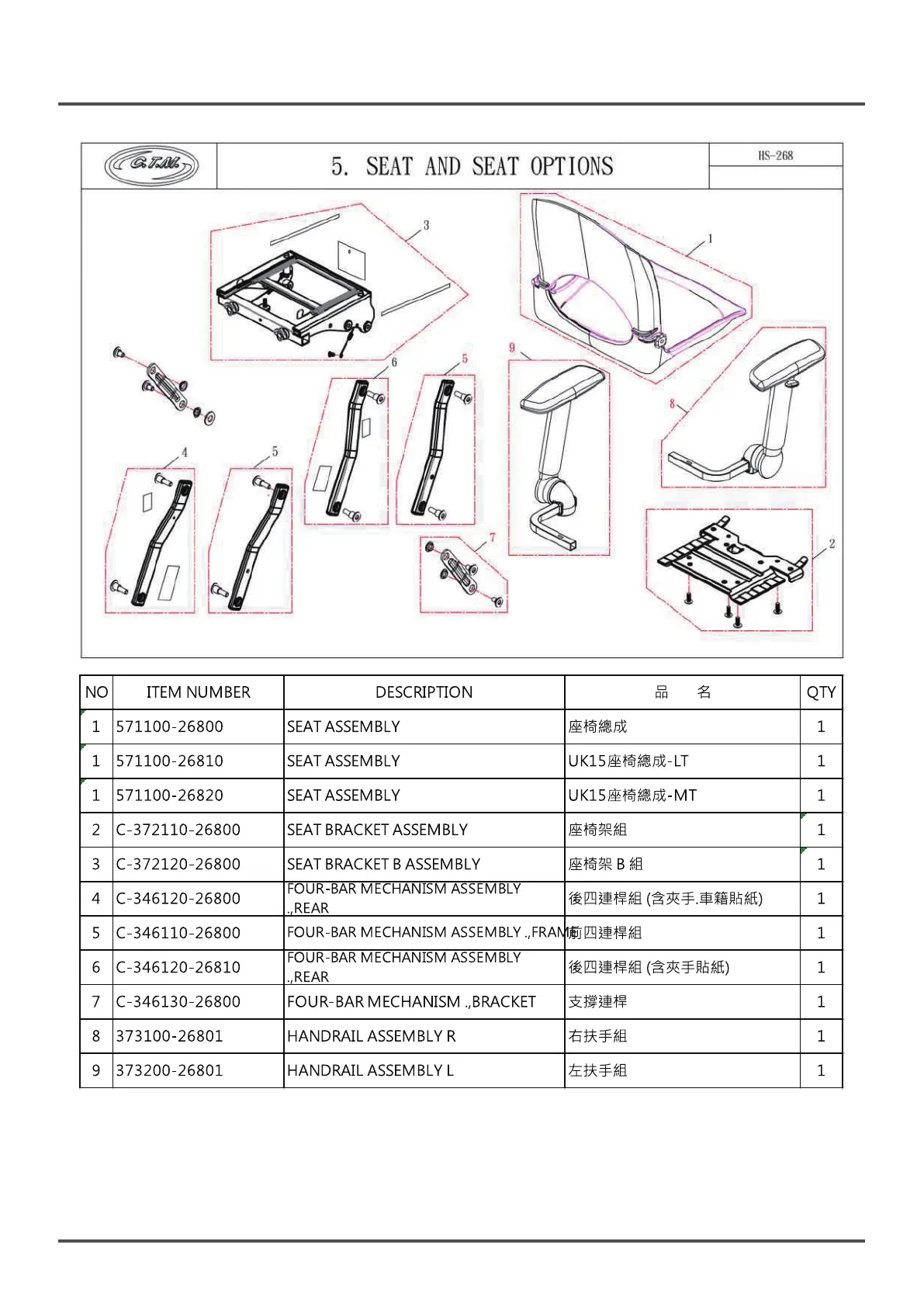 C.T.M.

5. SEAT AND SEAT OPTIONS

HS-268

3

1

6

5

9

8

4

5

7

2

| NO | ITEM NUMBER | DESCRIPTION | 品　　名 | QTY |
|---|---|---|---|---|
| 1 | 571100-26800 | SEAT ASSEMBLY | 座椅總成 | 1 |
| 1 | 571100-26810 | SEAT ASSEMBLY | UK15座椅總成-LT | 1 |
| 1 | 571100-26820 | SEAT ASSEMBLY | UK15座椅總成-MT | 1 |
| 2 | C-372110-26800 | SEAT BRACKET ASSEMBLY | 座椅架組 | 1 |
| 3 | C-372120-26800 | SEAT BRACKET B ASSEMBLY | 座椅架 B 組 | 1 |
| 4 | C-346120-26800 | FOUR-BAR MECHANISM ASSEMBLY .,REAR | 後四連桿組 (含夾手.車籍貼紙) | 1 |
| 5 | C-346110-26800 | FOUR-BAR MECHANISM ASSEMBLY .,FRAME | 前四連桿組 | 1 |
| 6 | C-346120-26810 | FOUR-BAR MECHANISM ASSEMBLY .,REAR | 後四連桿組 (含夾手貼紙) | 1 |
| 7 | C-346130-26800 | FOUR-BAR MECHANISM .,BRACKET | 支撐連桿 | 1 |
| 8 | 373100-26801 | HANDRAIL ASSEMBLY R | 右扶手組 | 1 |
| 9 | 373200-26801 | HANDRAIL ASSEMBLY L | 左扶手組 | 1 |