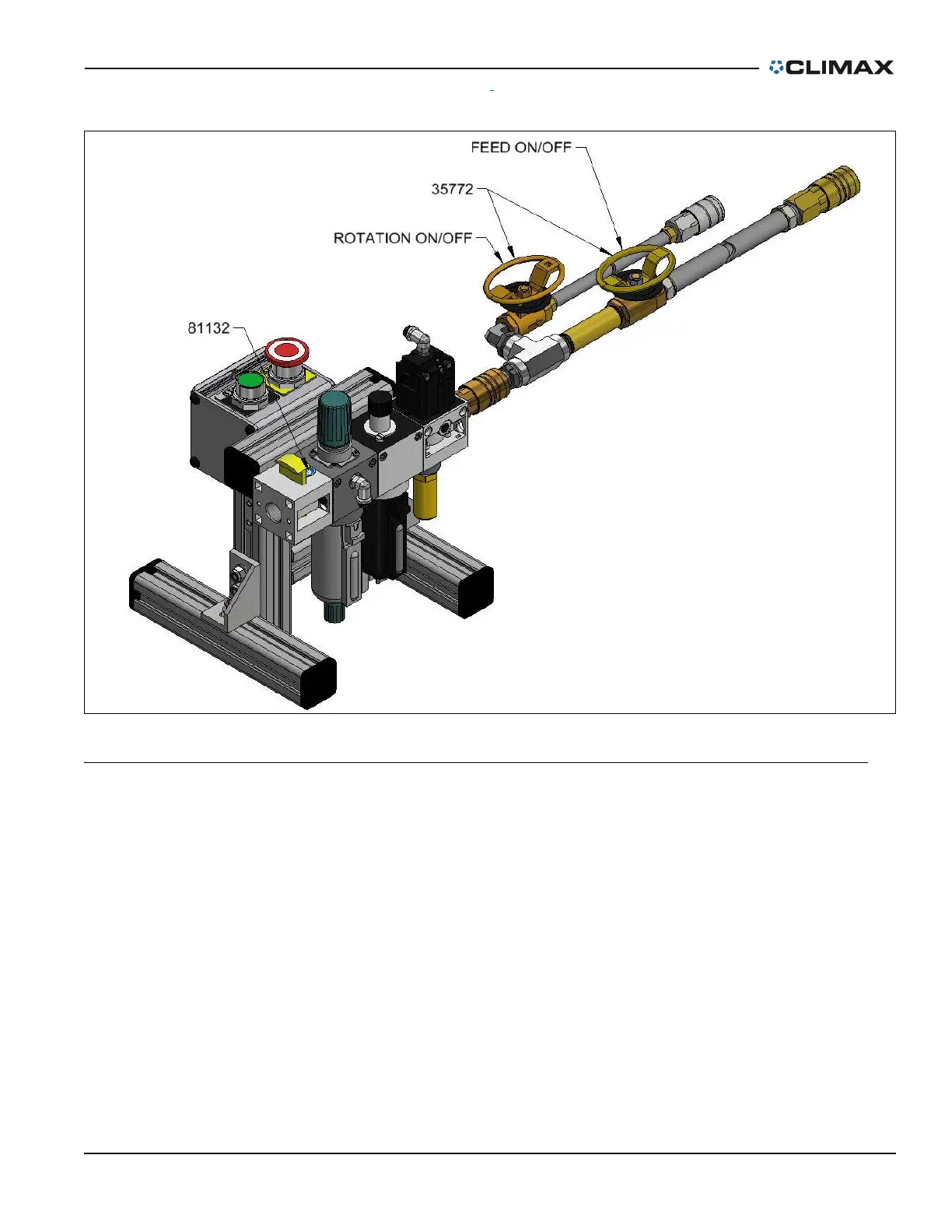 CLIMAX

FEED ON/OFF

35772

ROTATION ON/OFF

81132