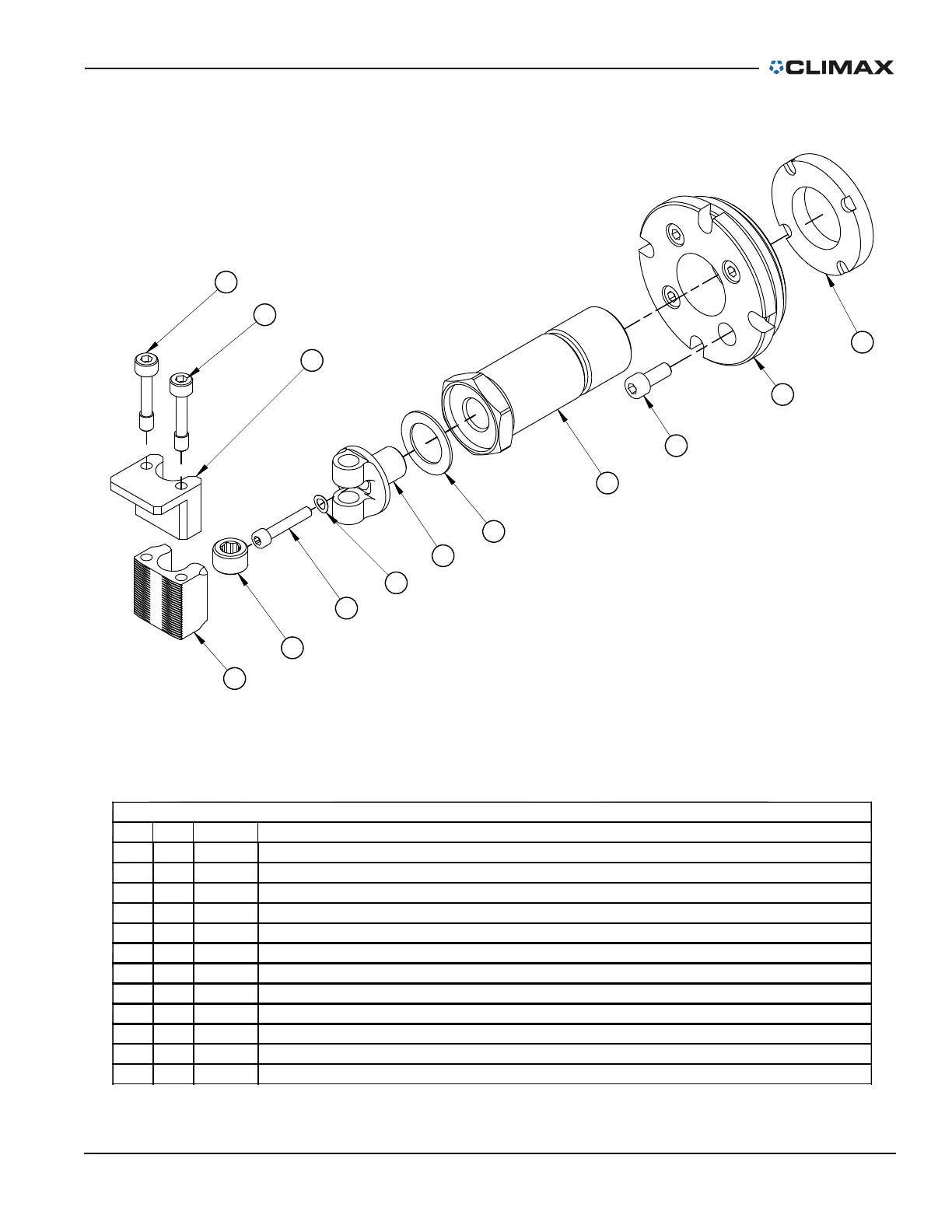 CLIMAX