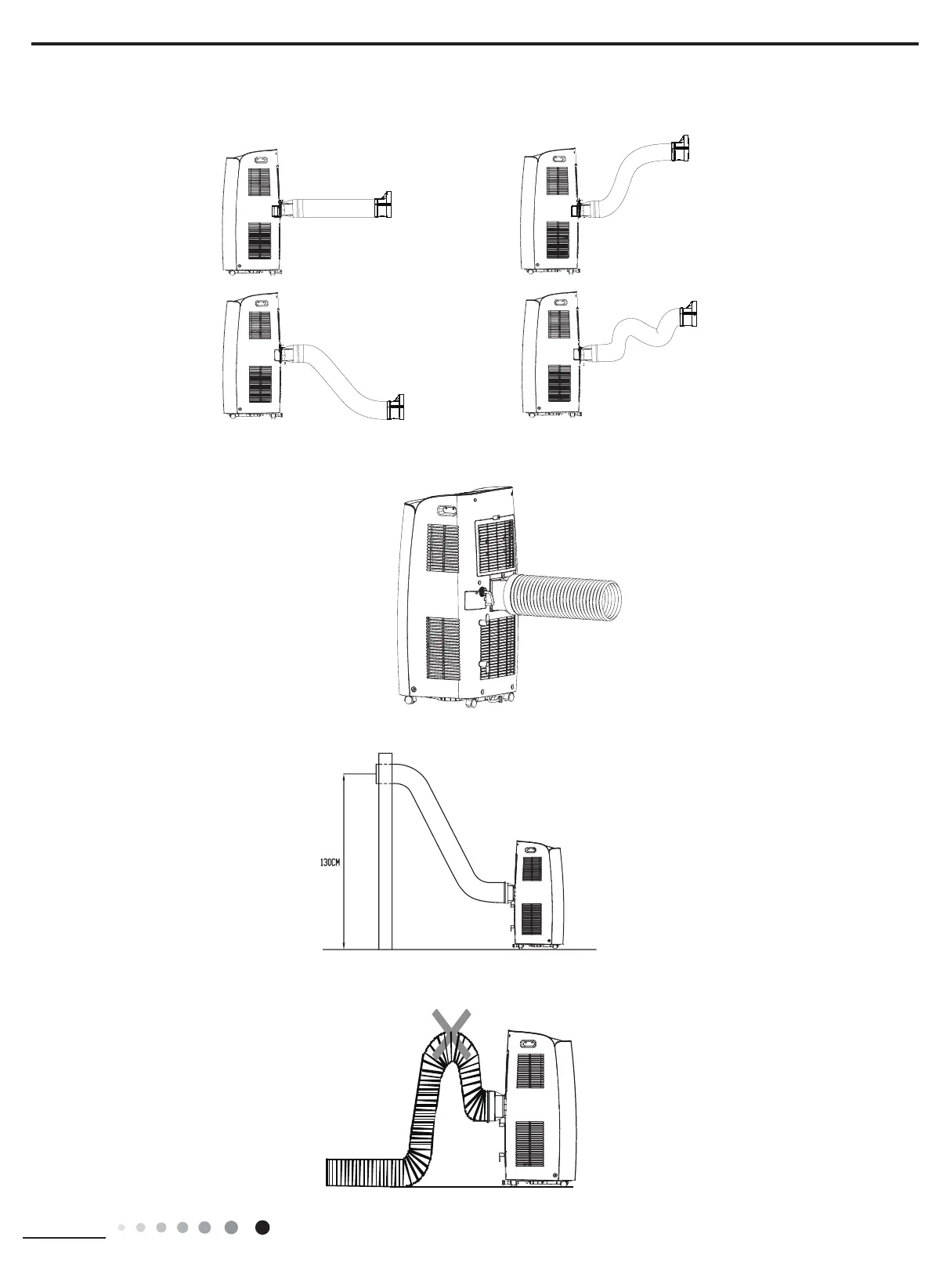 130CM