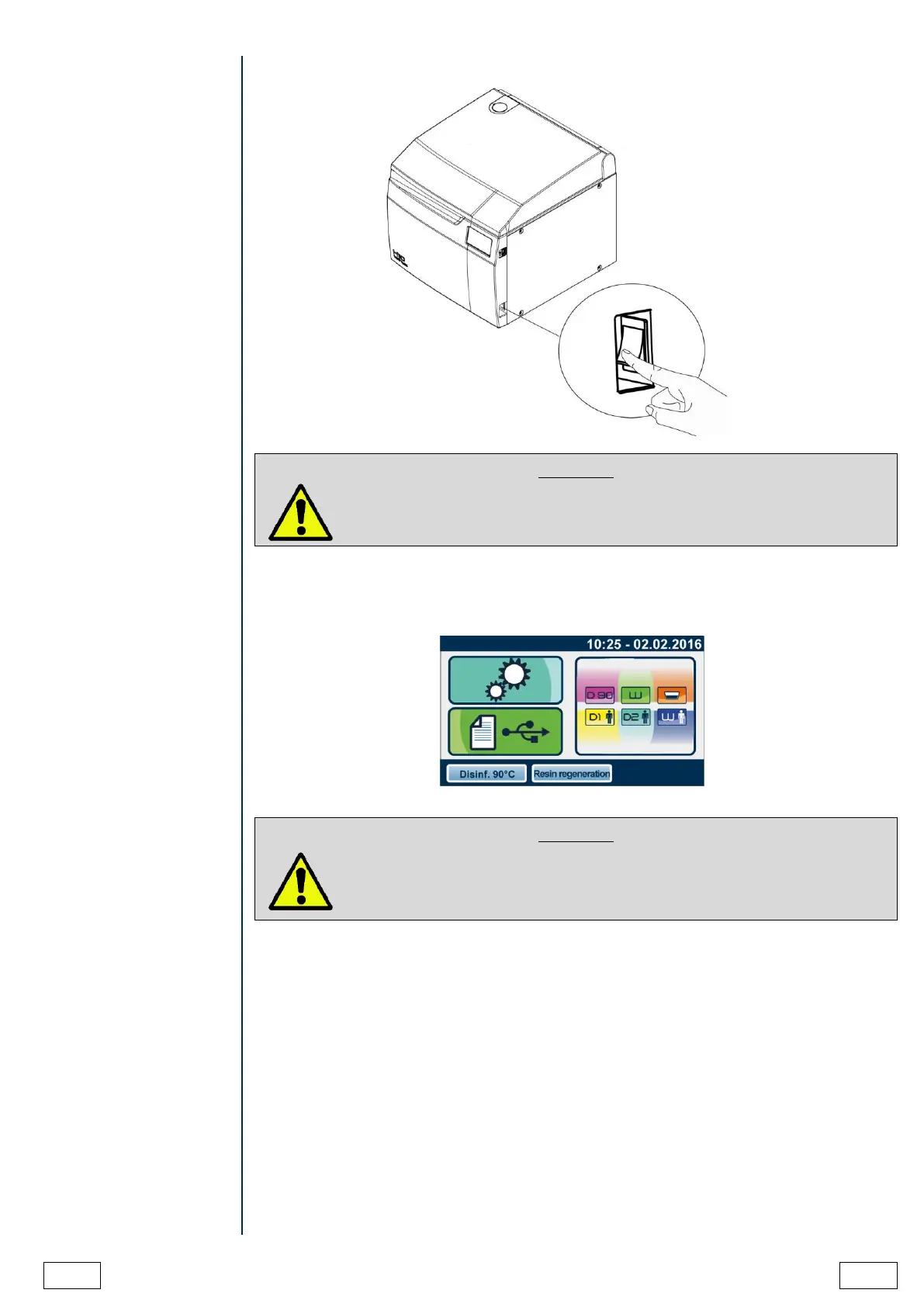 10:25 - 02.02.2016

D 90

D1

D2

Disinf. 90°C

Resin regeneration