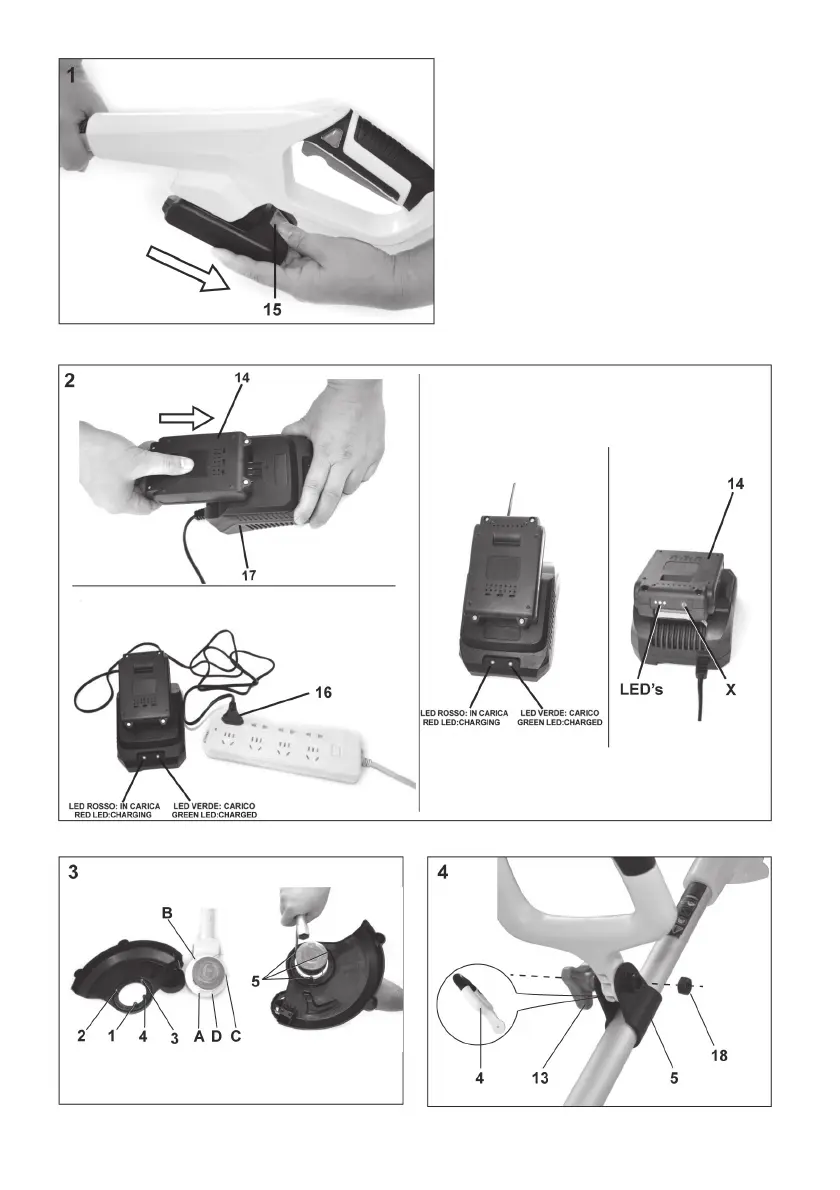 1

15

2

14

17

16

LED ROSSO: IN CARICA
RED LED:CHARGING

LED VERDE: CARICO
GREEN LED:CHARGED

LED ROSSO: IN CARICA
RED LED:CHARGING

LED VERDE: CARICO
GREEN LED:CHARGED

14

LED's

X

3

B

5

2 1 4 3 A D C

4

4 13 5 18