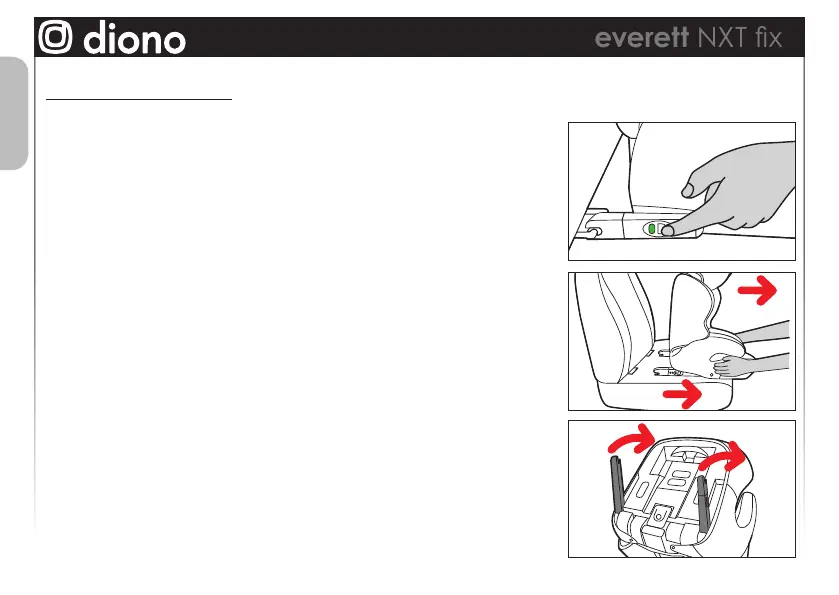 diono

everett NXT fix