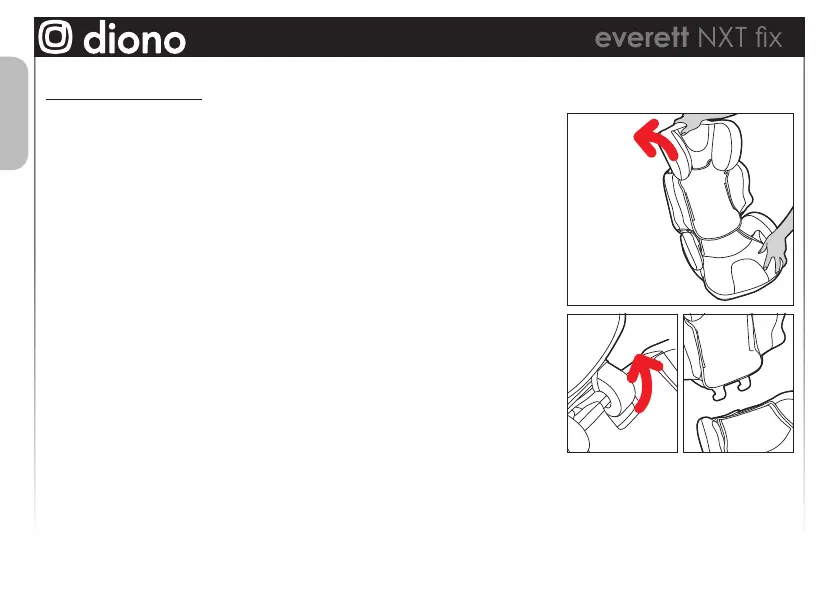 diono

everett NXT fix