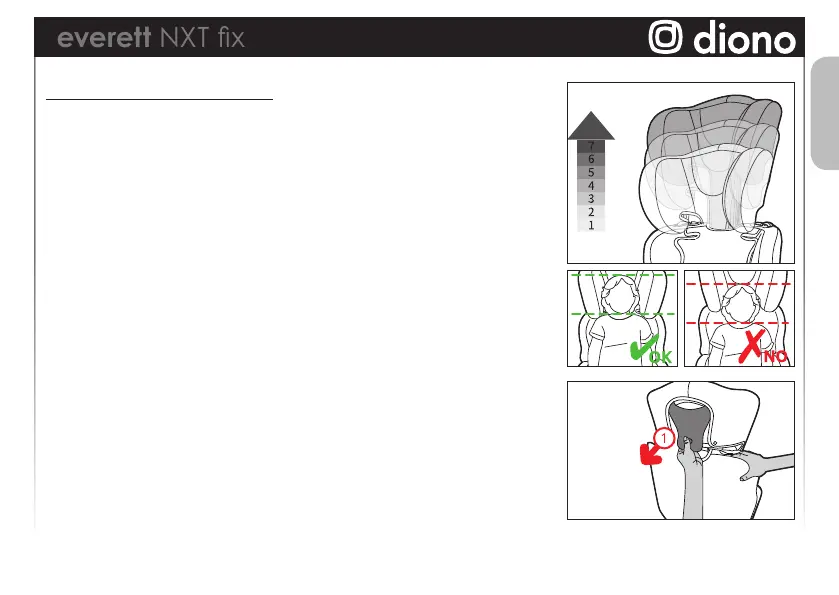 everett NXT fix

diono

7
6
5
4
3
2
1

OK

NO

1