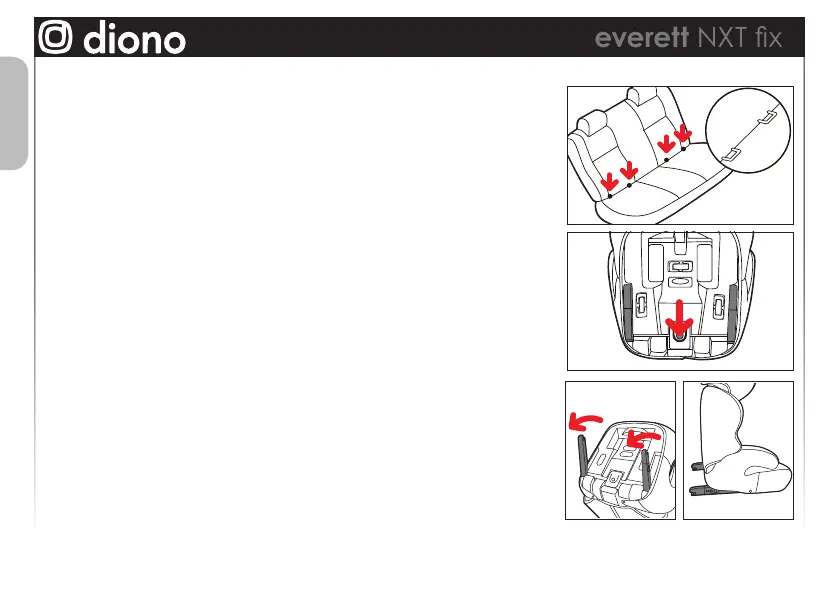 diono

everett NXT fix