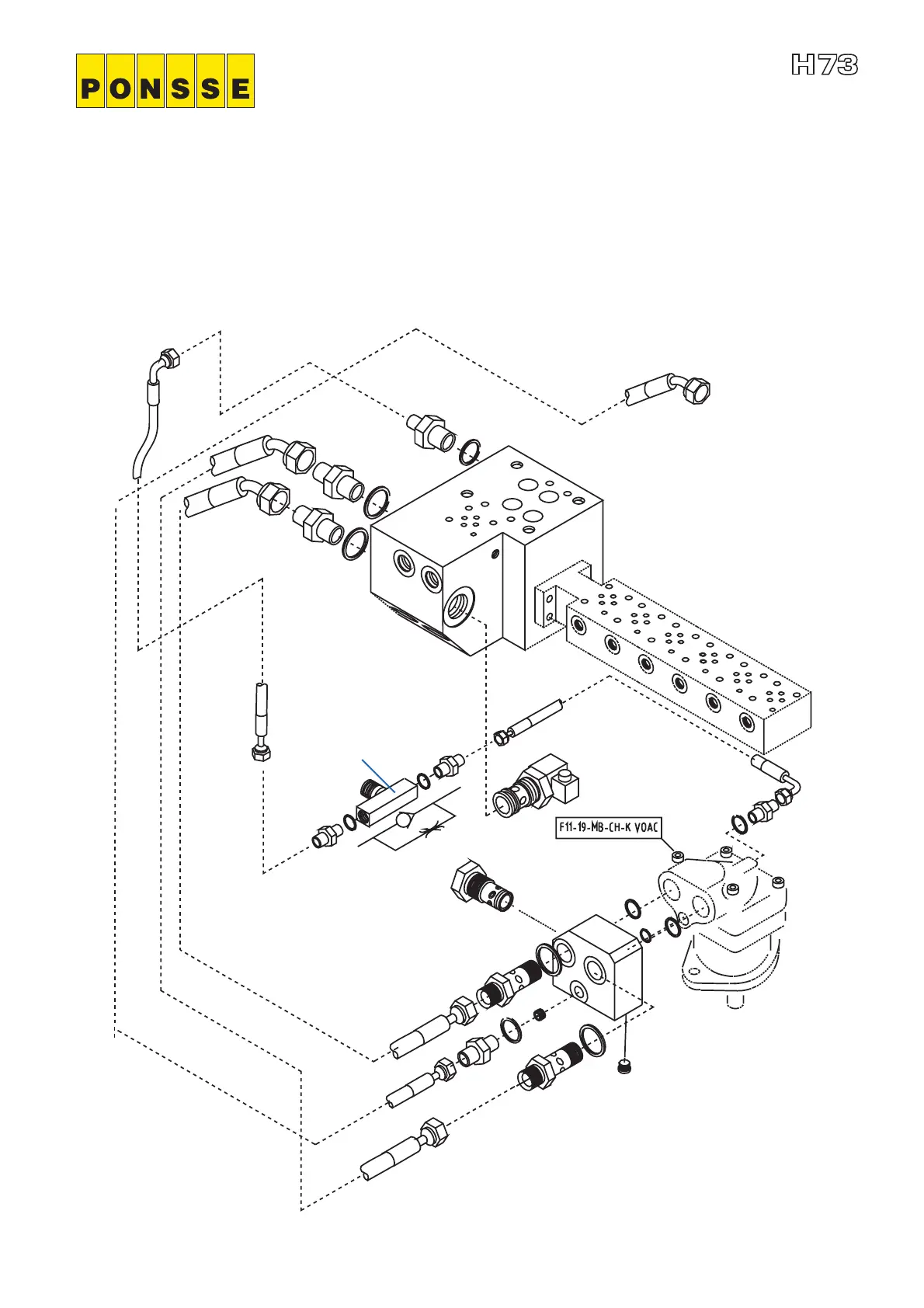 PONSSE

H73

F11-19-MB-CH-K VOAC