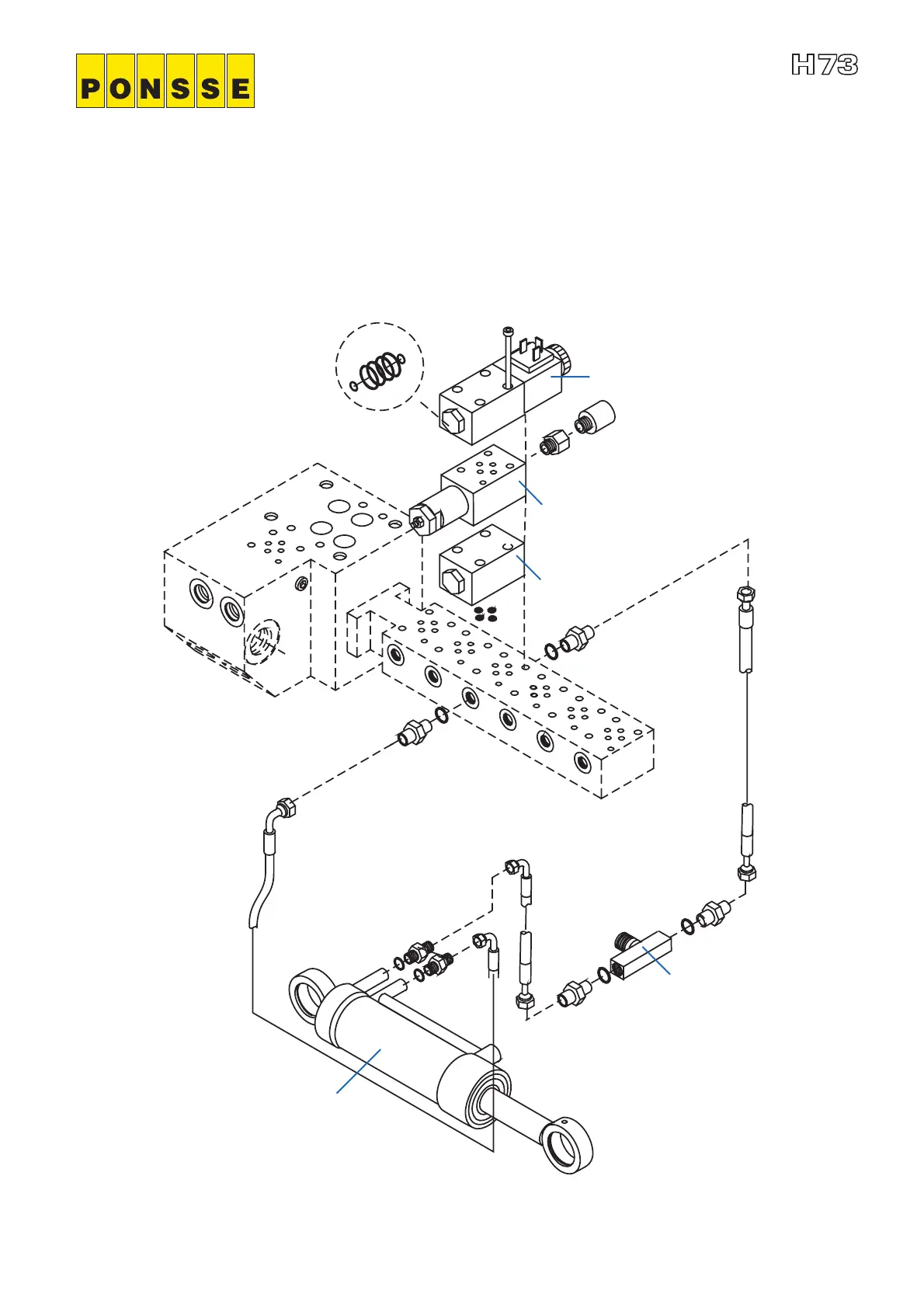 PONSSE

H73