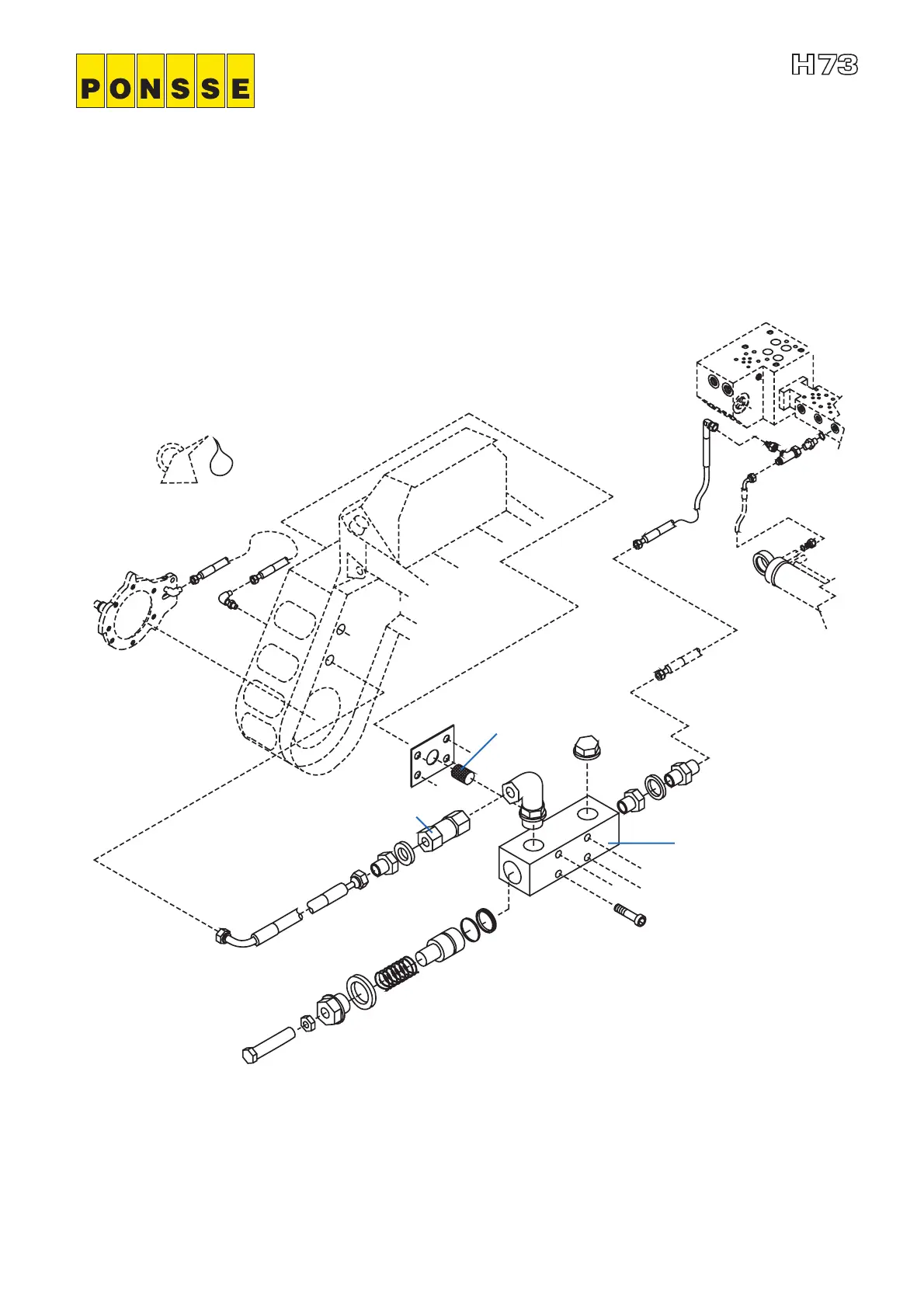 PONSSE

H73