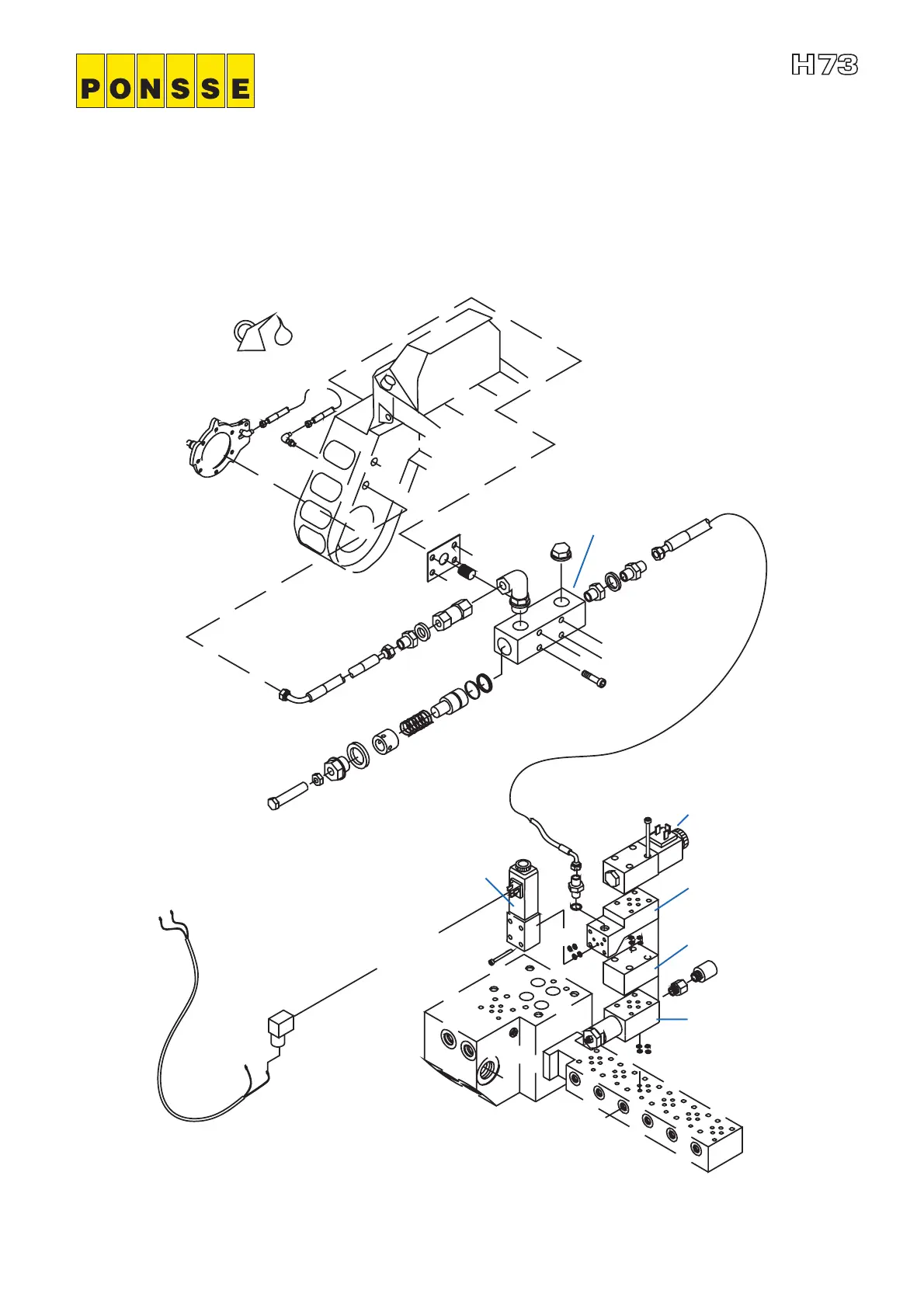 PONSSE

H73