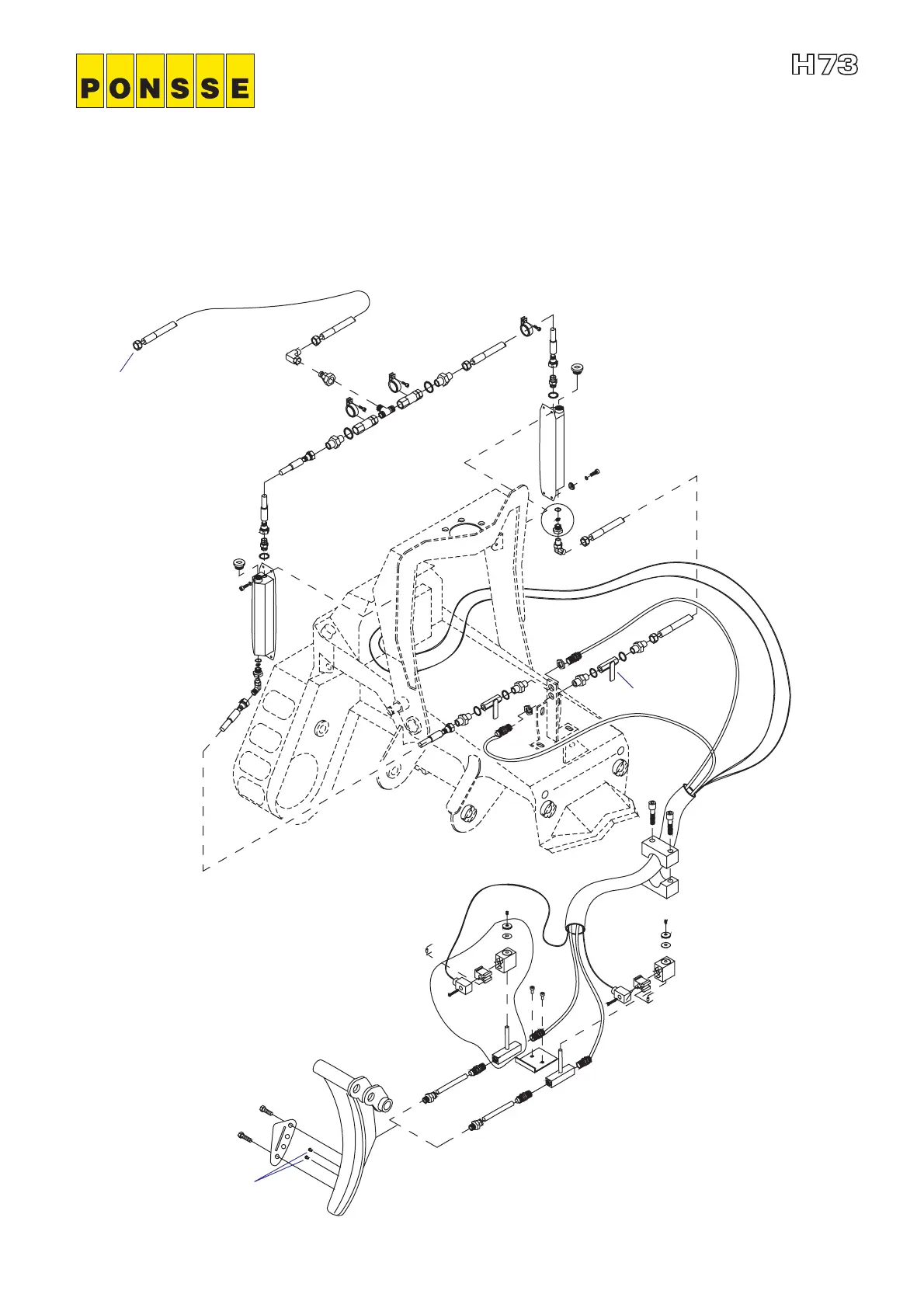 PONSSE

H73