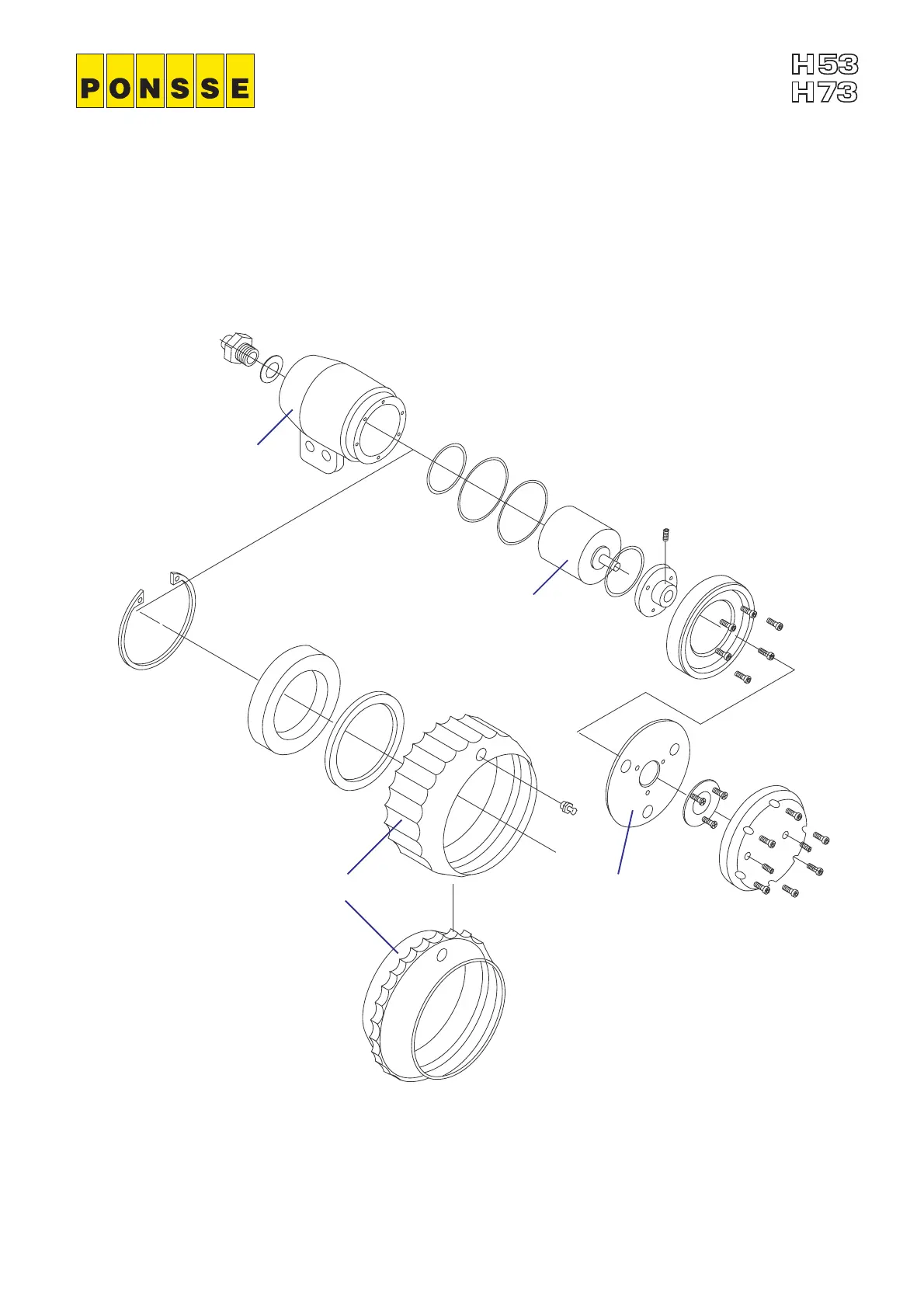 PONSSE

H53
H73