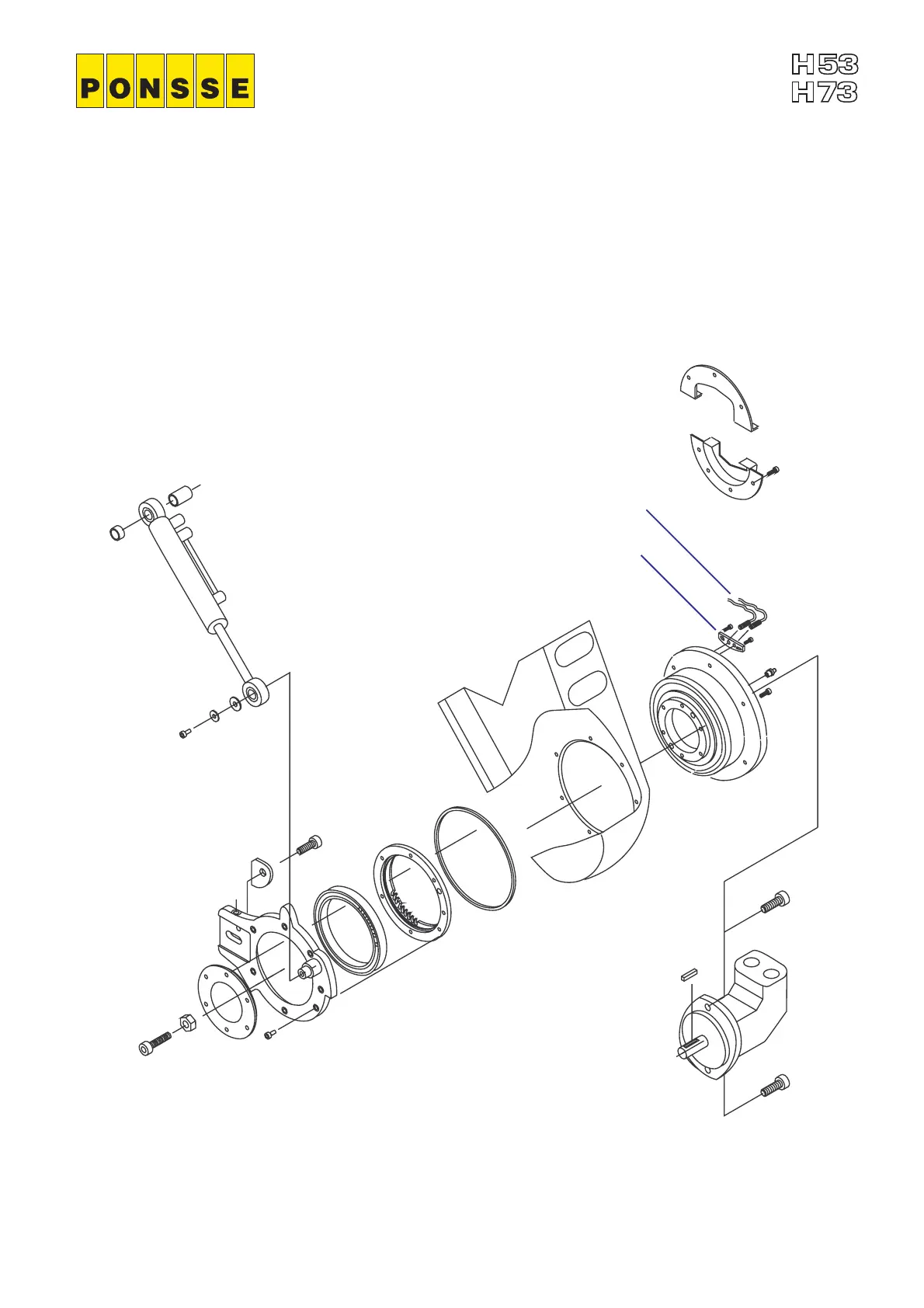 PONSSE

H53
H73