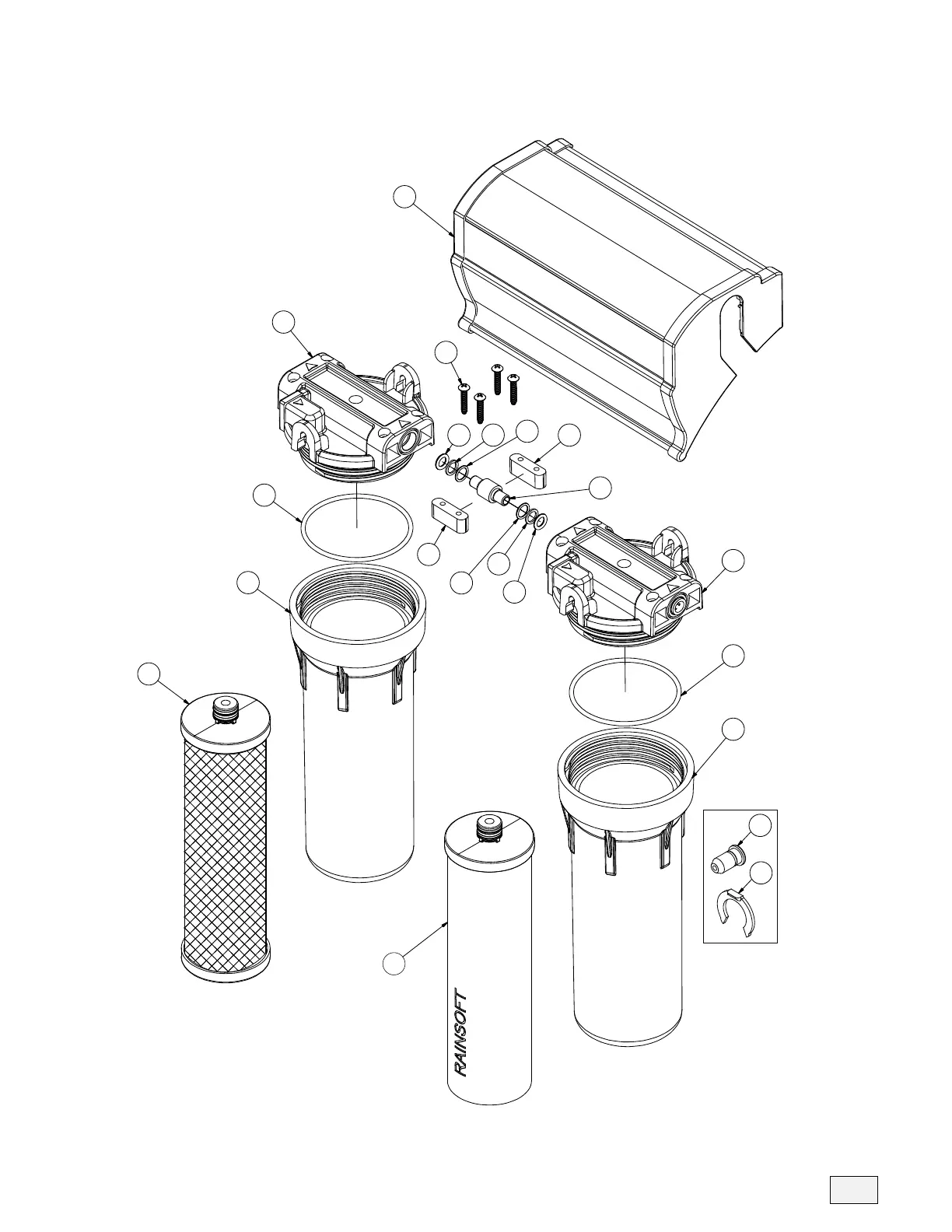 RAINSOFT