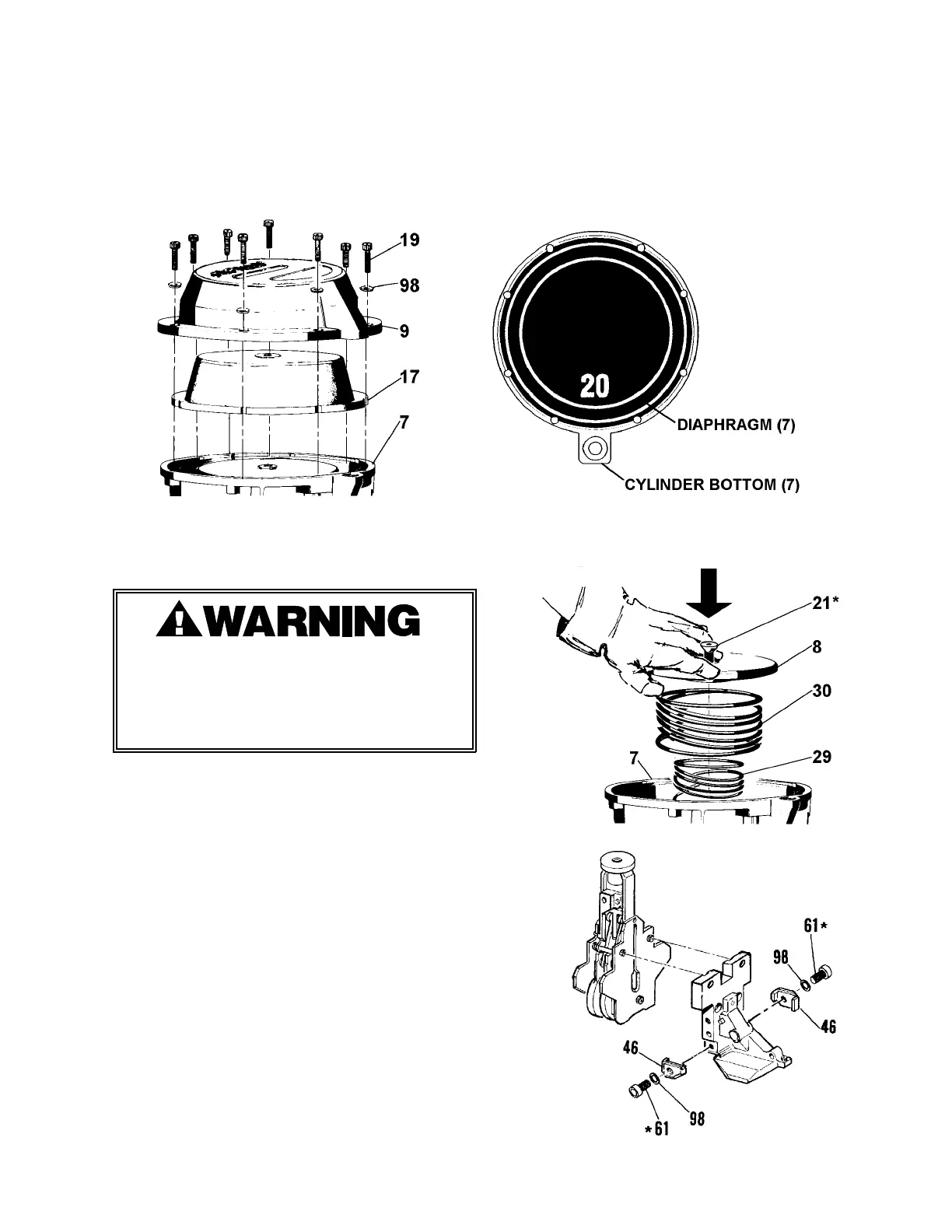 19
98
9
17
7

20
DIAPHRAGM (7)
CYLINDER BOTTOM (7)

WARNING

21*
8
30
7
29

61*
98
46
46
98
*61