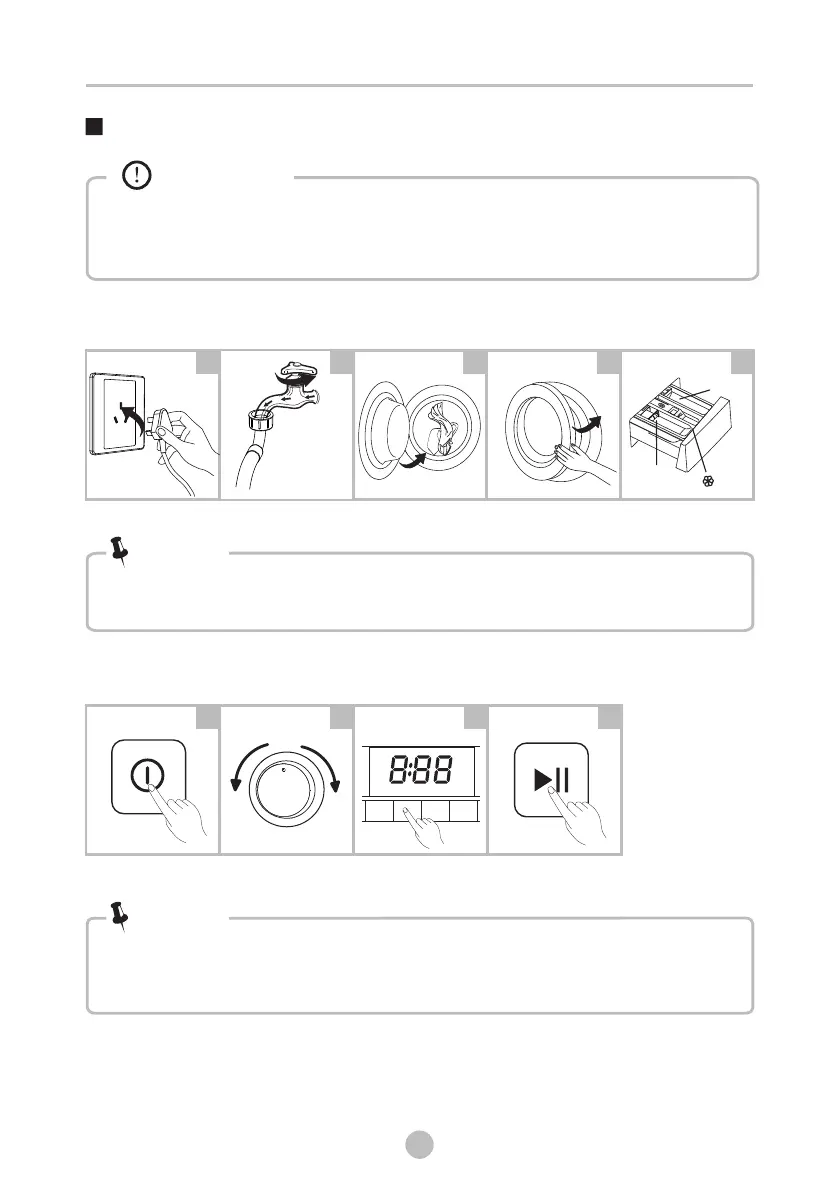 8:88