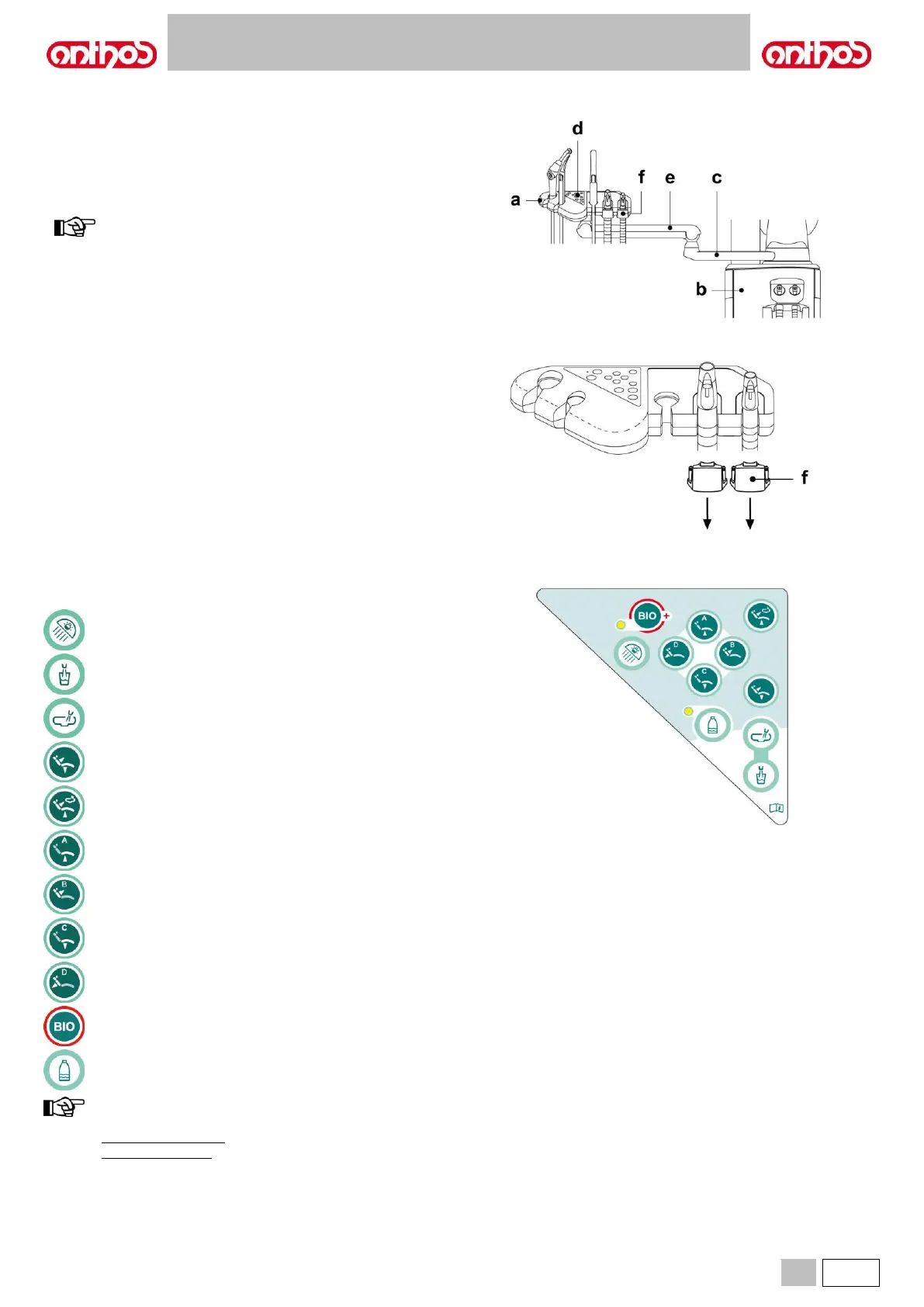 anthos

anthos

d

f e c

a

b

f

BIO

A

D

B

C

A

B

C

D

BIO