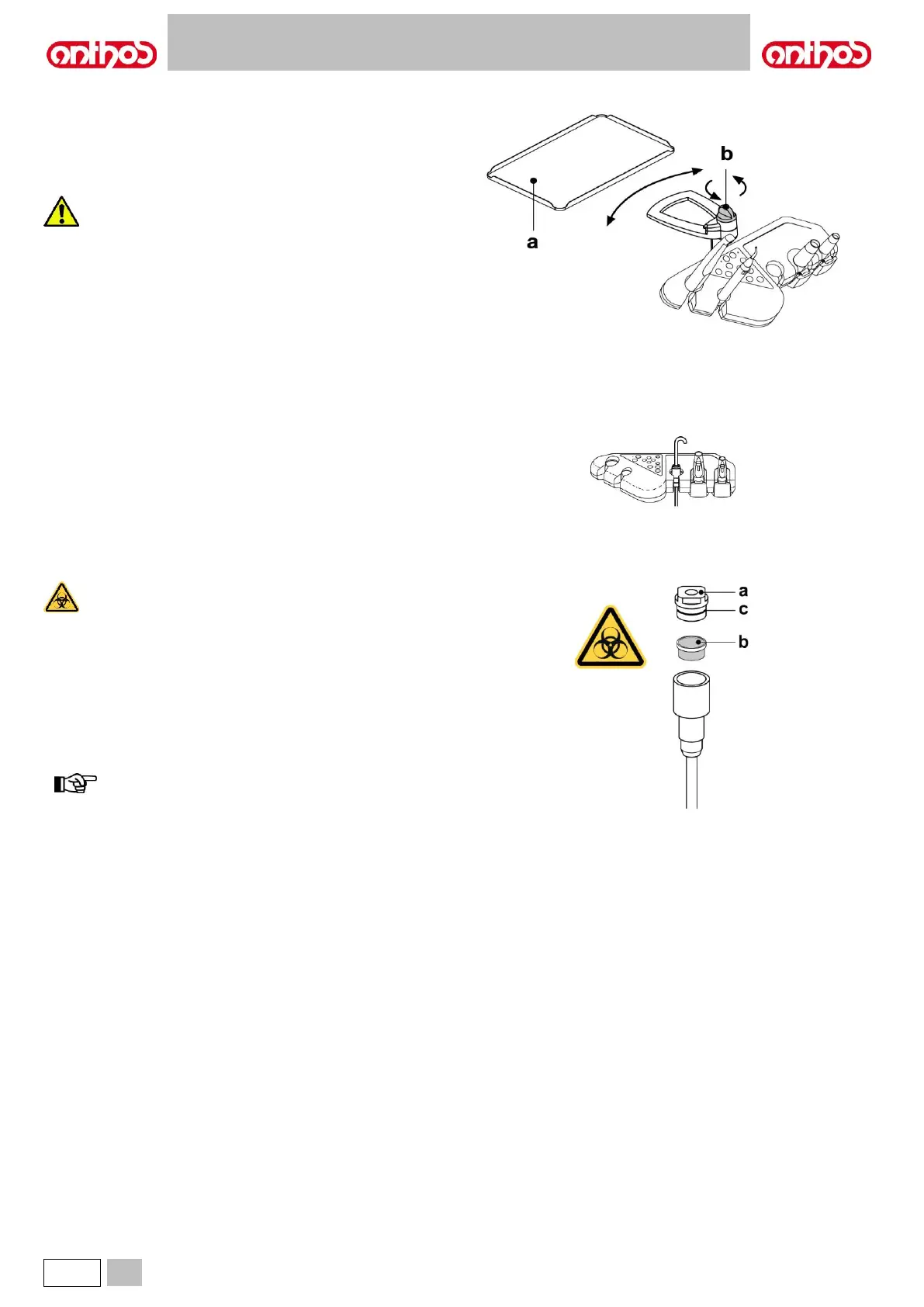 anthos

anthos

b

a

a

c

b