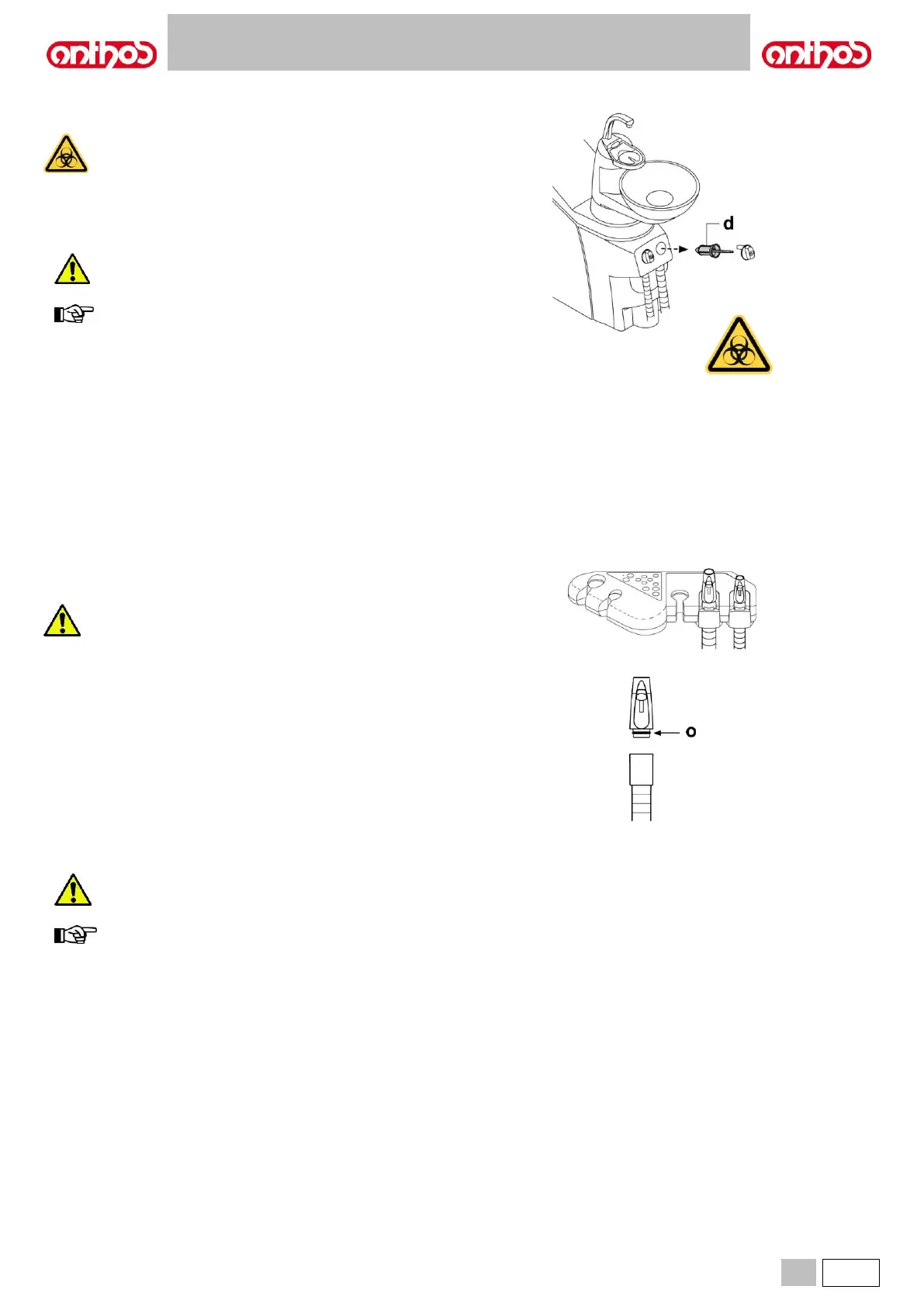 anthos

anthos

d

o