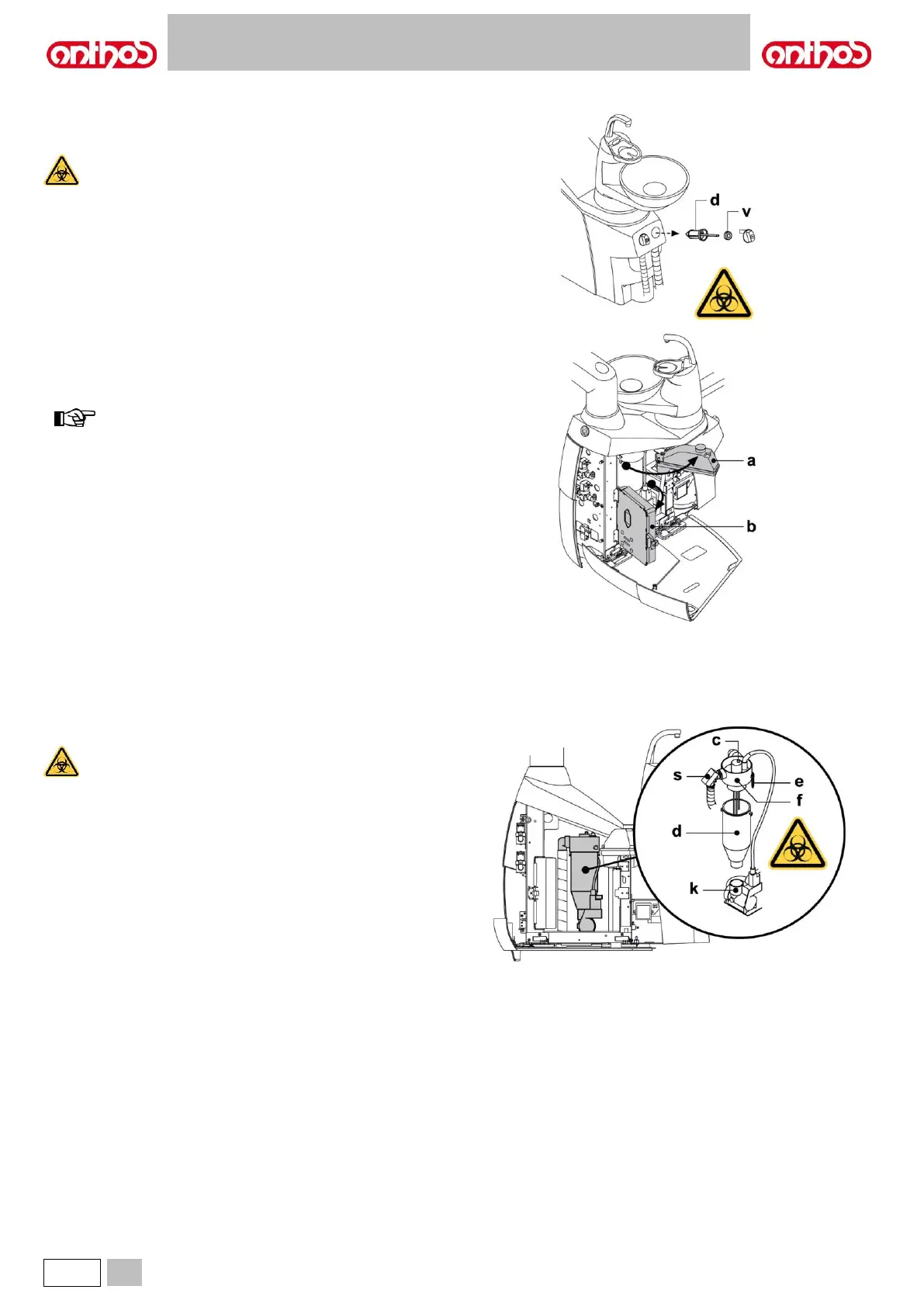 anthos

anthos

d
v

a

b

c
s
e
f
d
k