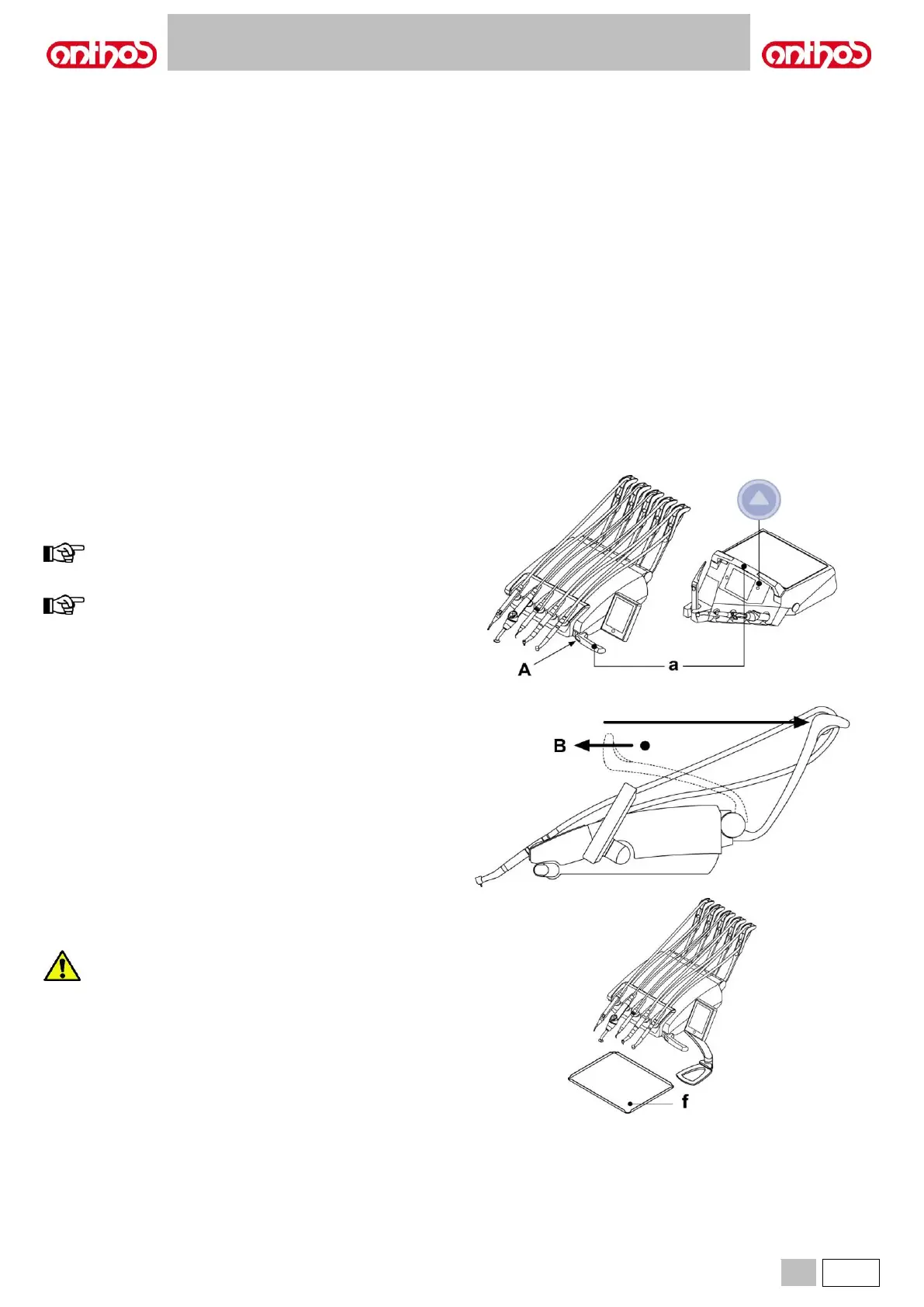 anthos

anthos

A

a

B

f