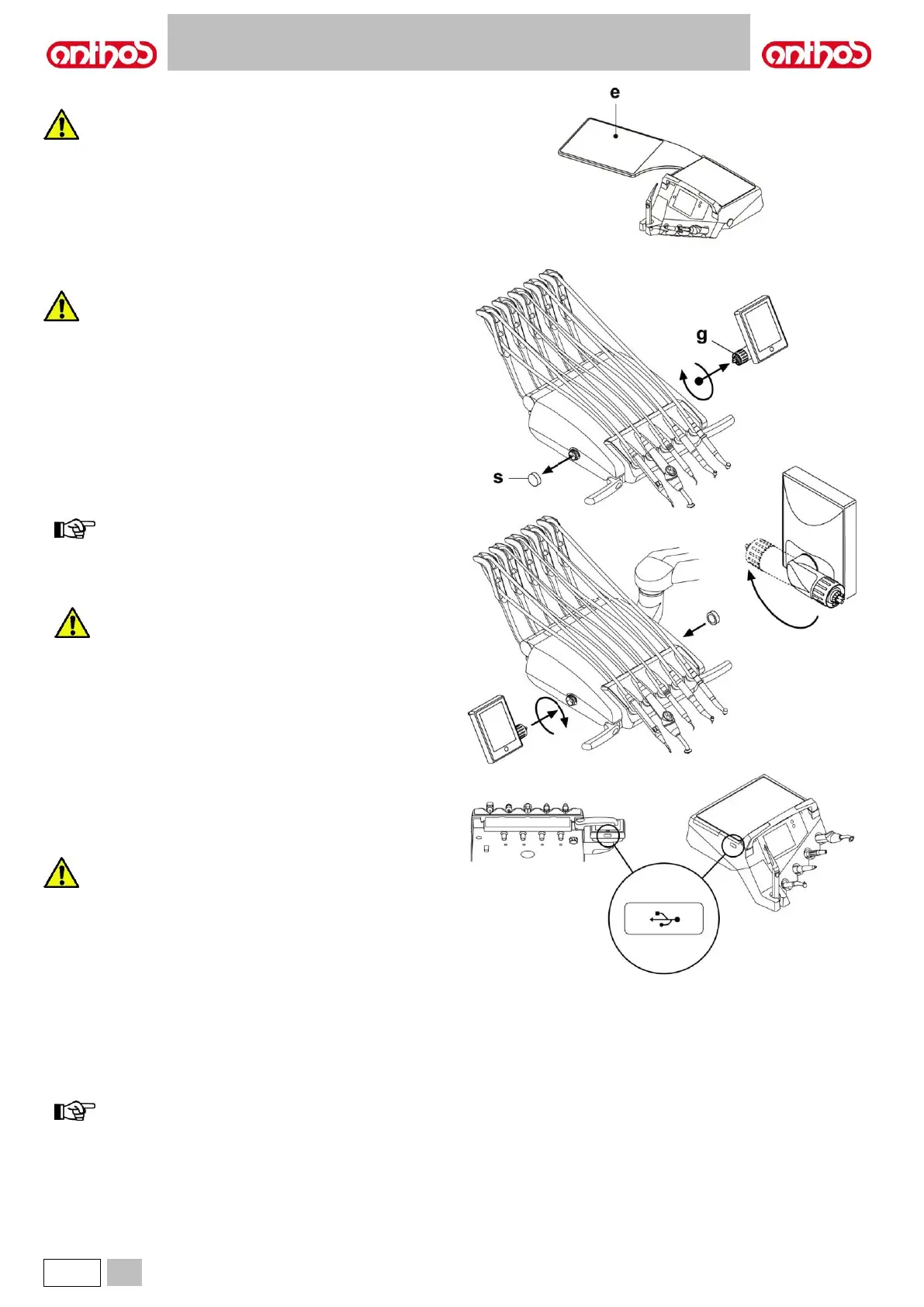 anthos

anthos

e

g

s