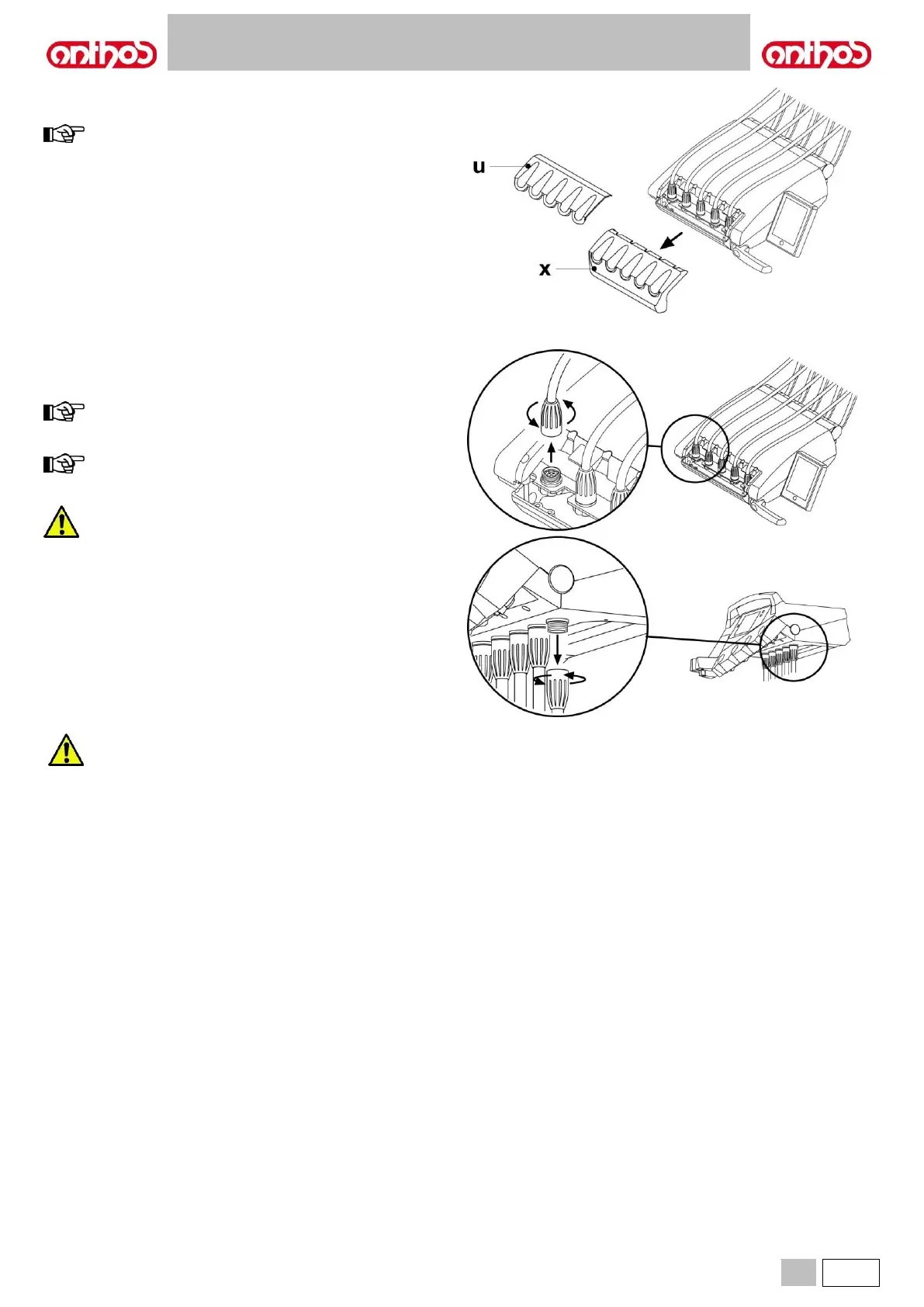 anthos

anthos

u

x