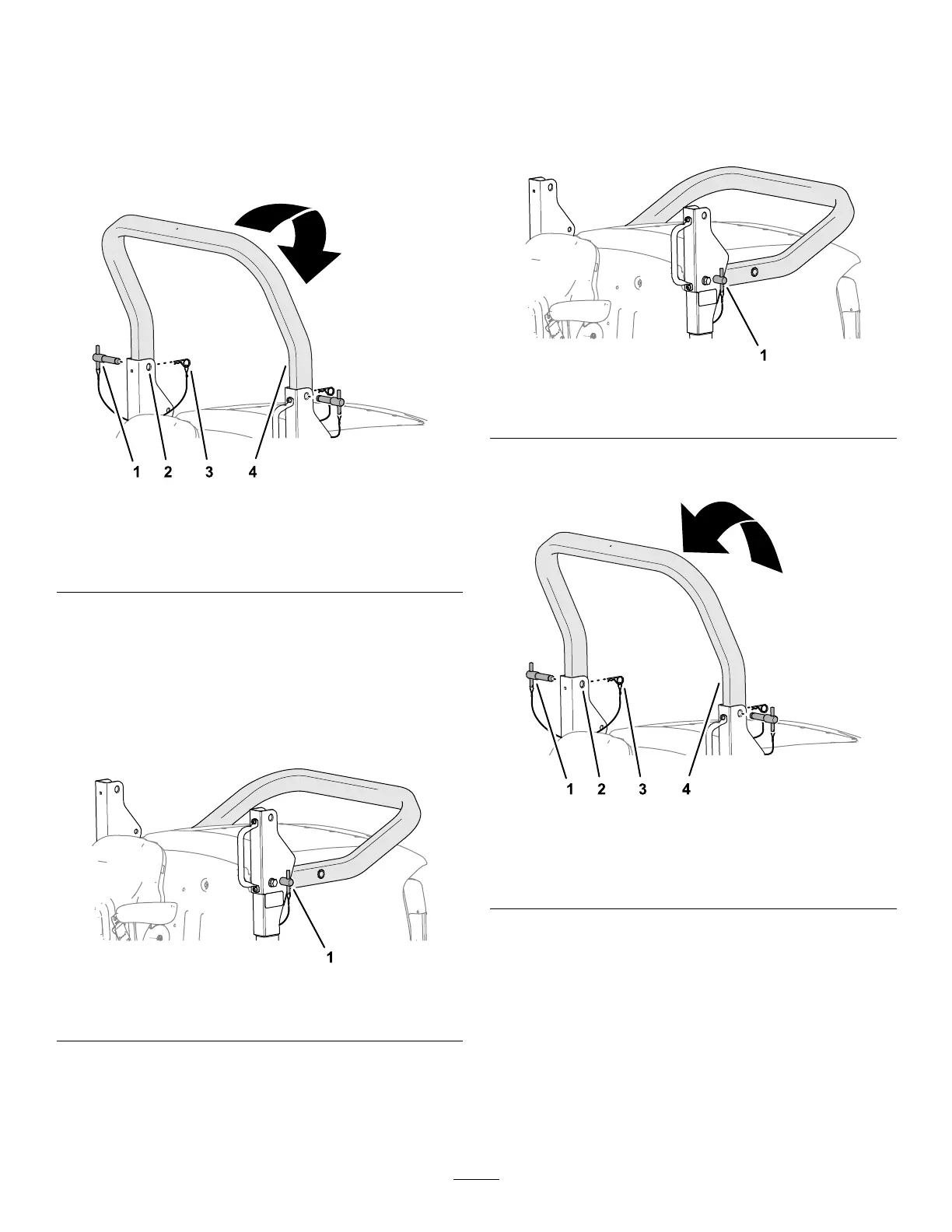 1 2 3 4

1

1

1 2 3 4