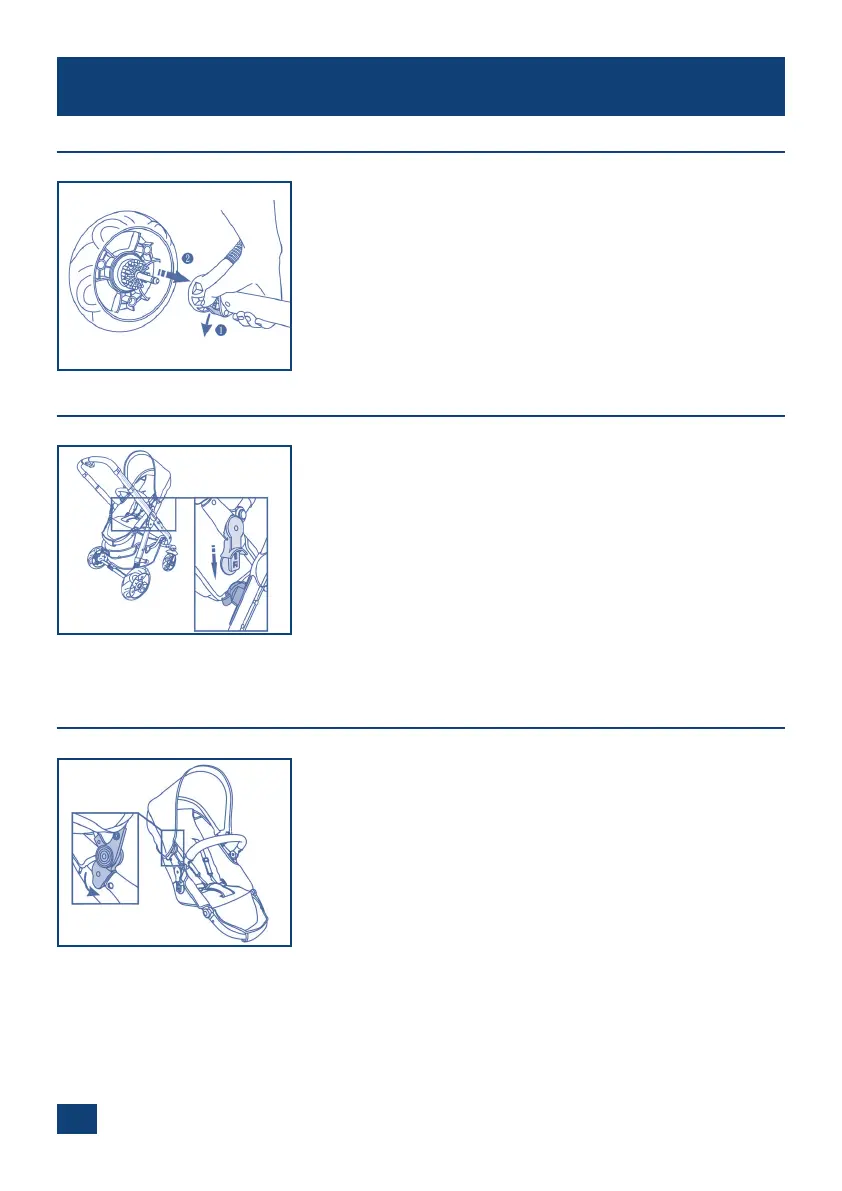 ❷
❶