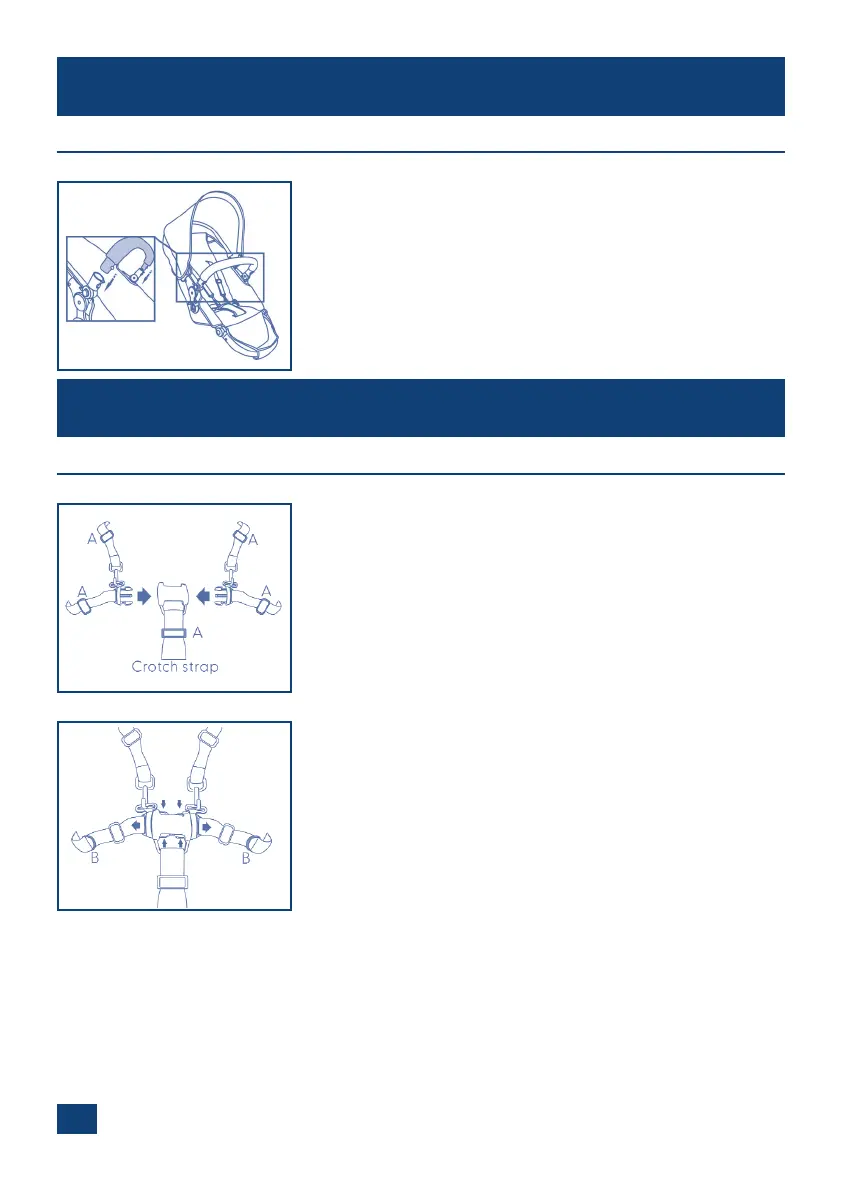 A
A
A
A
A
Crotch strap

B
B