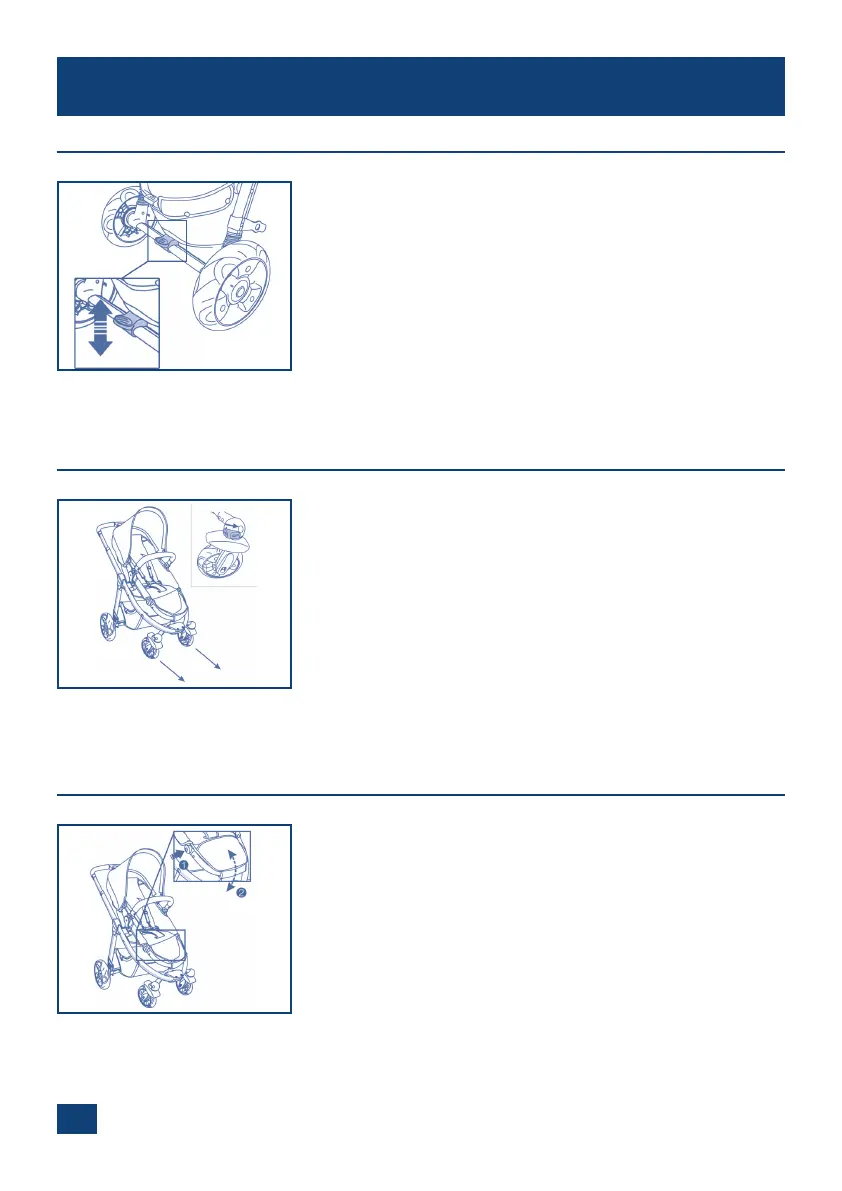 1

2