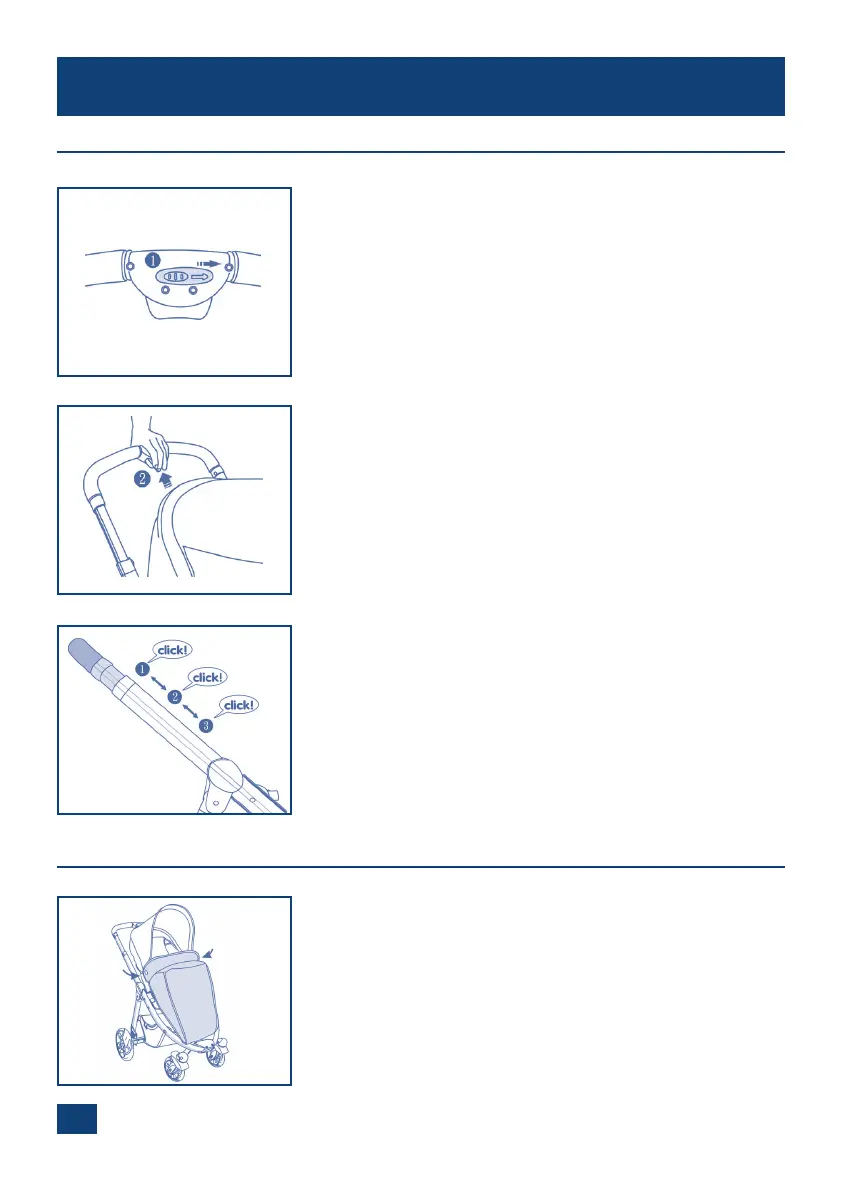 1

2

click!

1

click!

2

click!

3