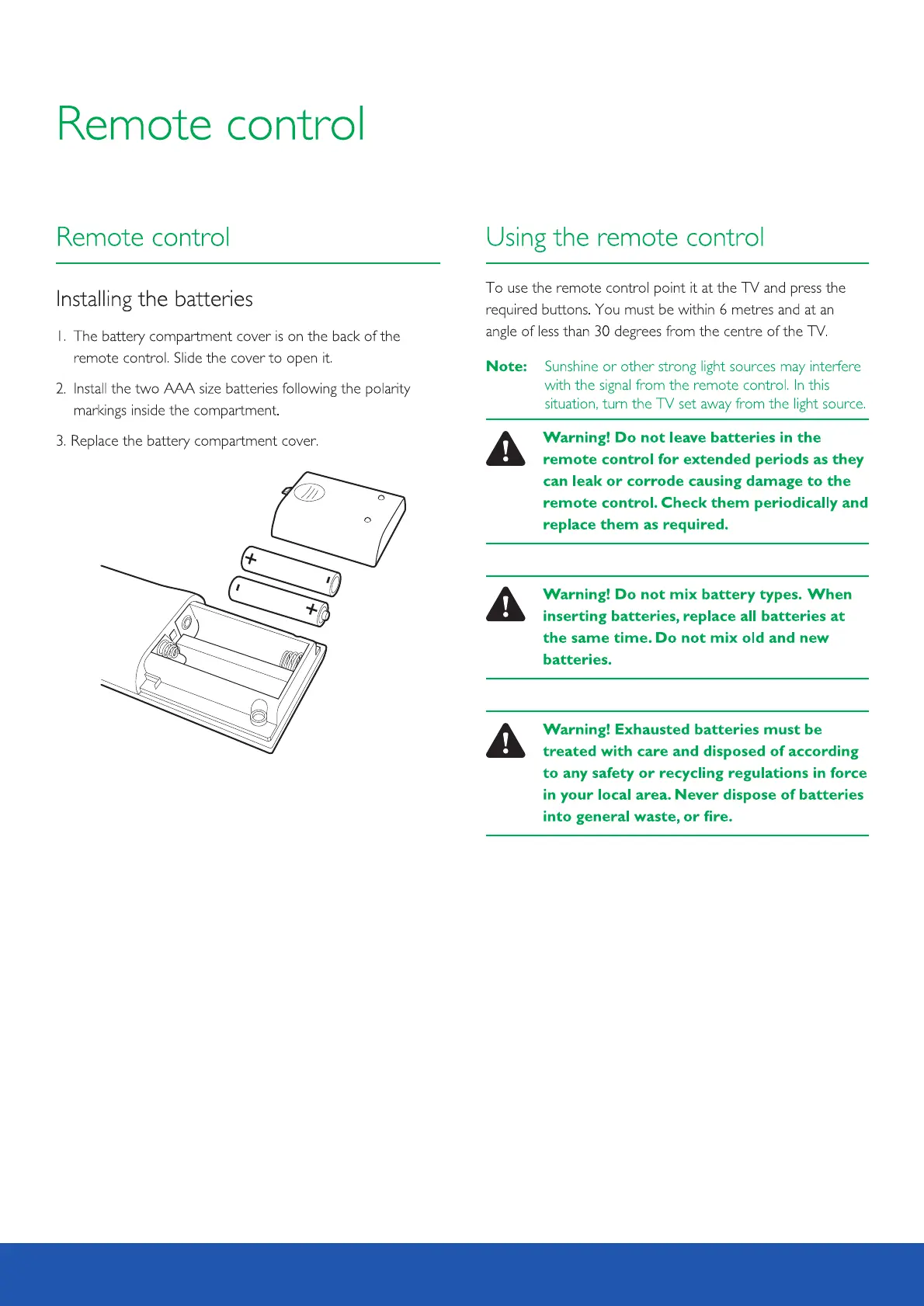 Remote control

Remote control

Installing the batteries

1. The battery compartment cover is on the back of the remote control. Slide the cover to open it.

2. Install the two AAA size batteries following the polarity markings inside the compartment.

3. Replace the battery compartment cover.

+
-
-
+

Using the remote control

To use the remote control point it at the TV and press the required buttons. You must be within 6 metres and at an angle of less than 30 degrees from the centre of the TV.

Note: Sunshine or other strong light sources may interfere with the signal from the remote control. In this situation, turn the TV set away from the light source.

Warning! Do not leave batteries in the remote control for extended periods as they can leak or corrode causing damage to the remote control. Check them periodically and replace them as required.

Warning! Do not mix battery types. When inserting batteries, replace all batteries at the same time. Do not mix old and new batteries.

Warning! Exhausted batteries must be treated with care and disposed of according to any safety or recycling regulations in force in your local area. Never dispose of batteries into general waste, or fire.