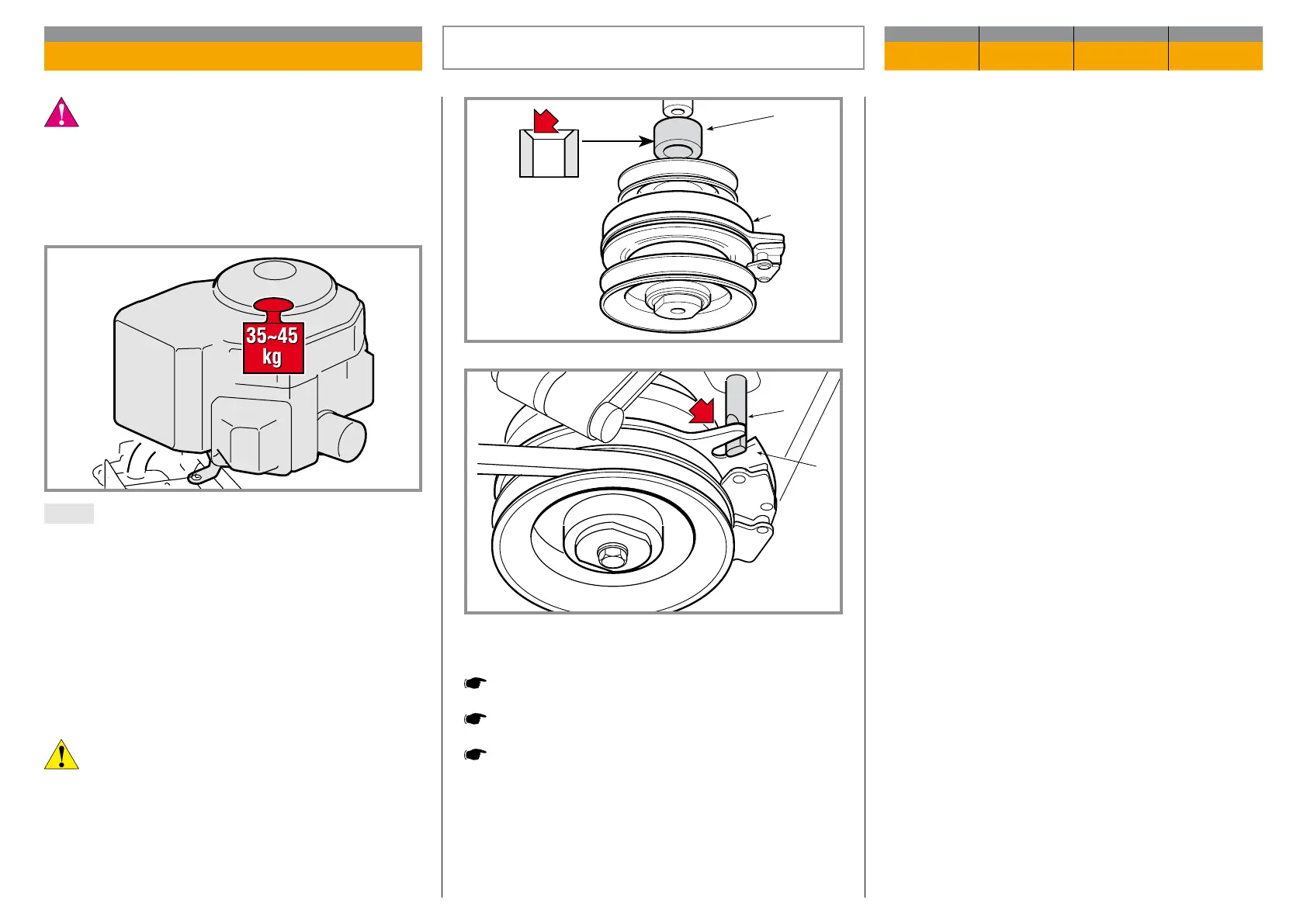 35~45
kg