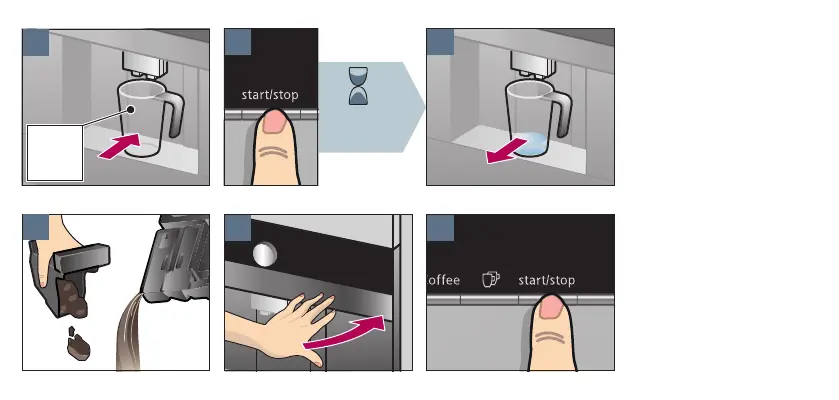 start/stop

offee

start/stop