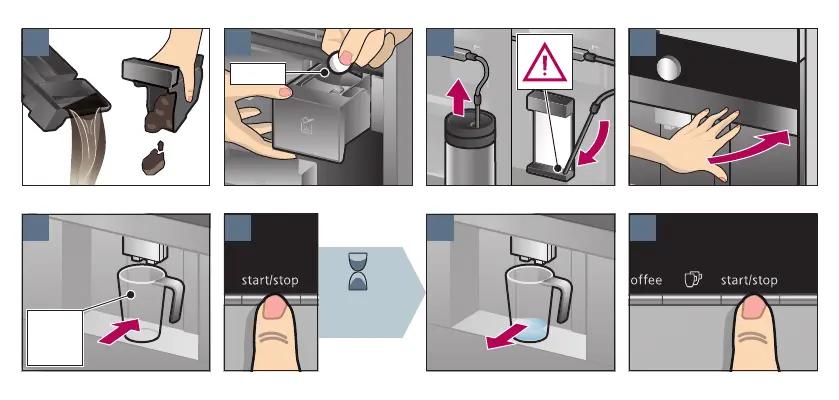 start/stop

offee start/stop