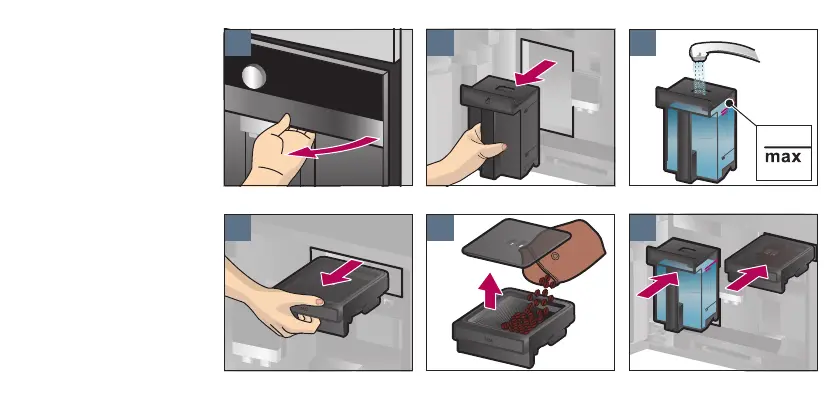 max