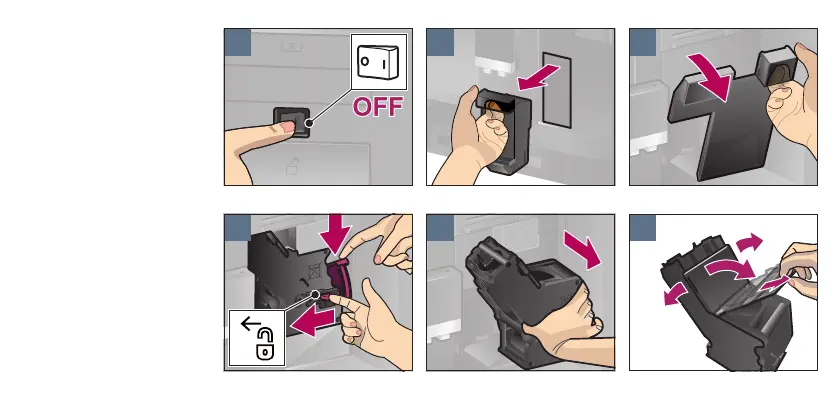 OFF