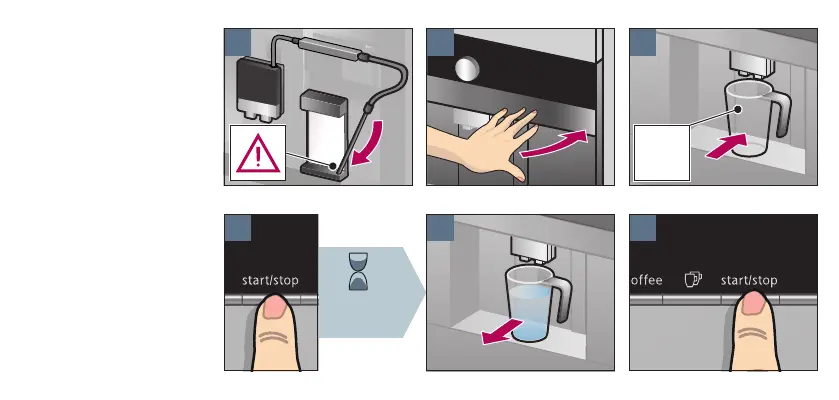 start/stop

offee

start/stop