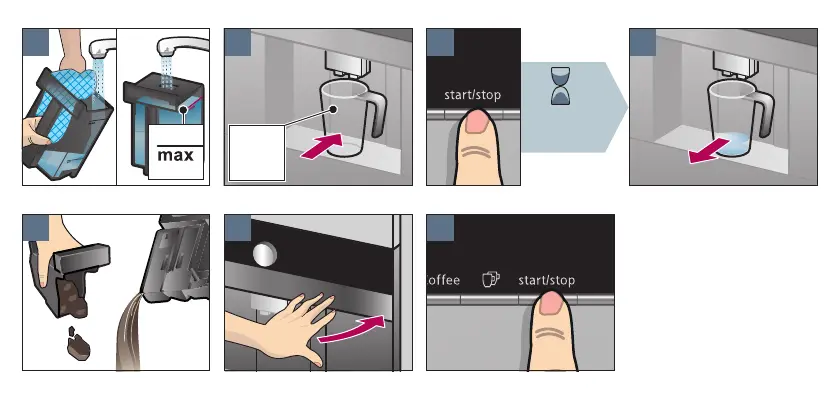 max

start/stop

offee start/stop