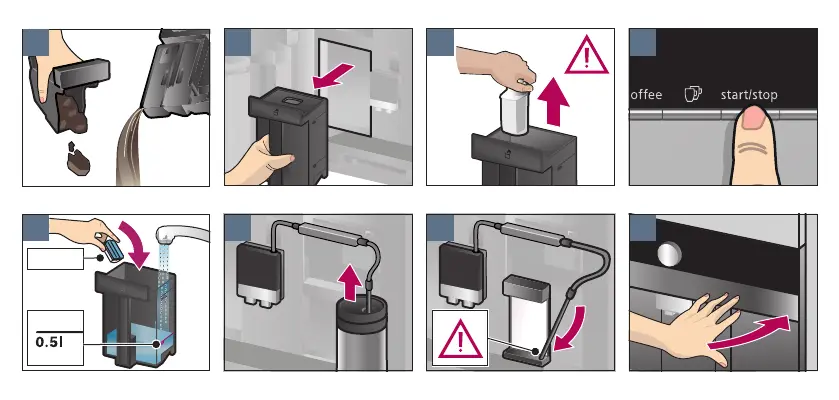 offee
start/stop

0.5l