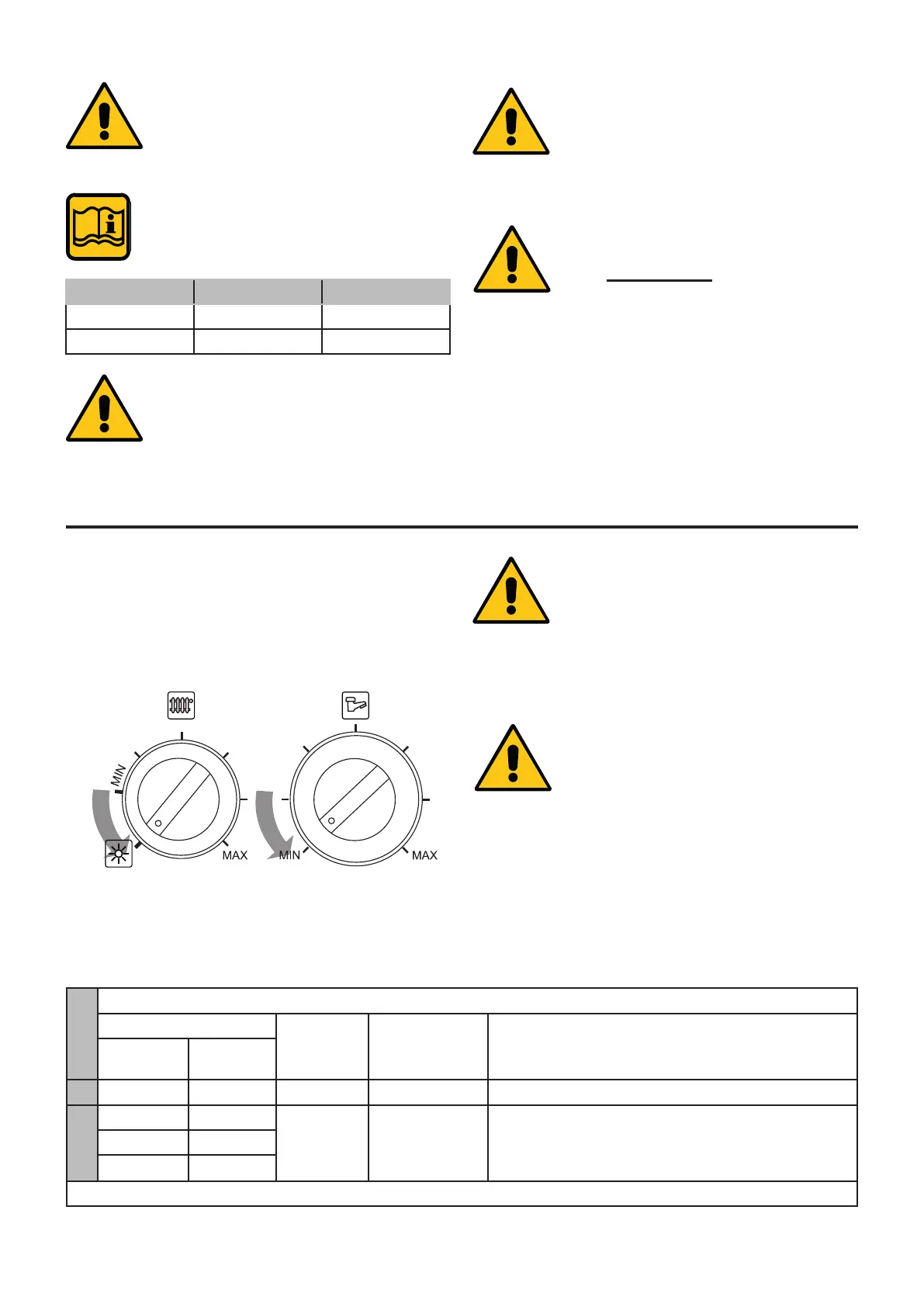 MIN

MAX

MIN

MAX